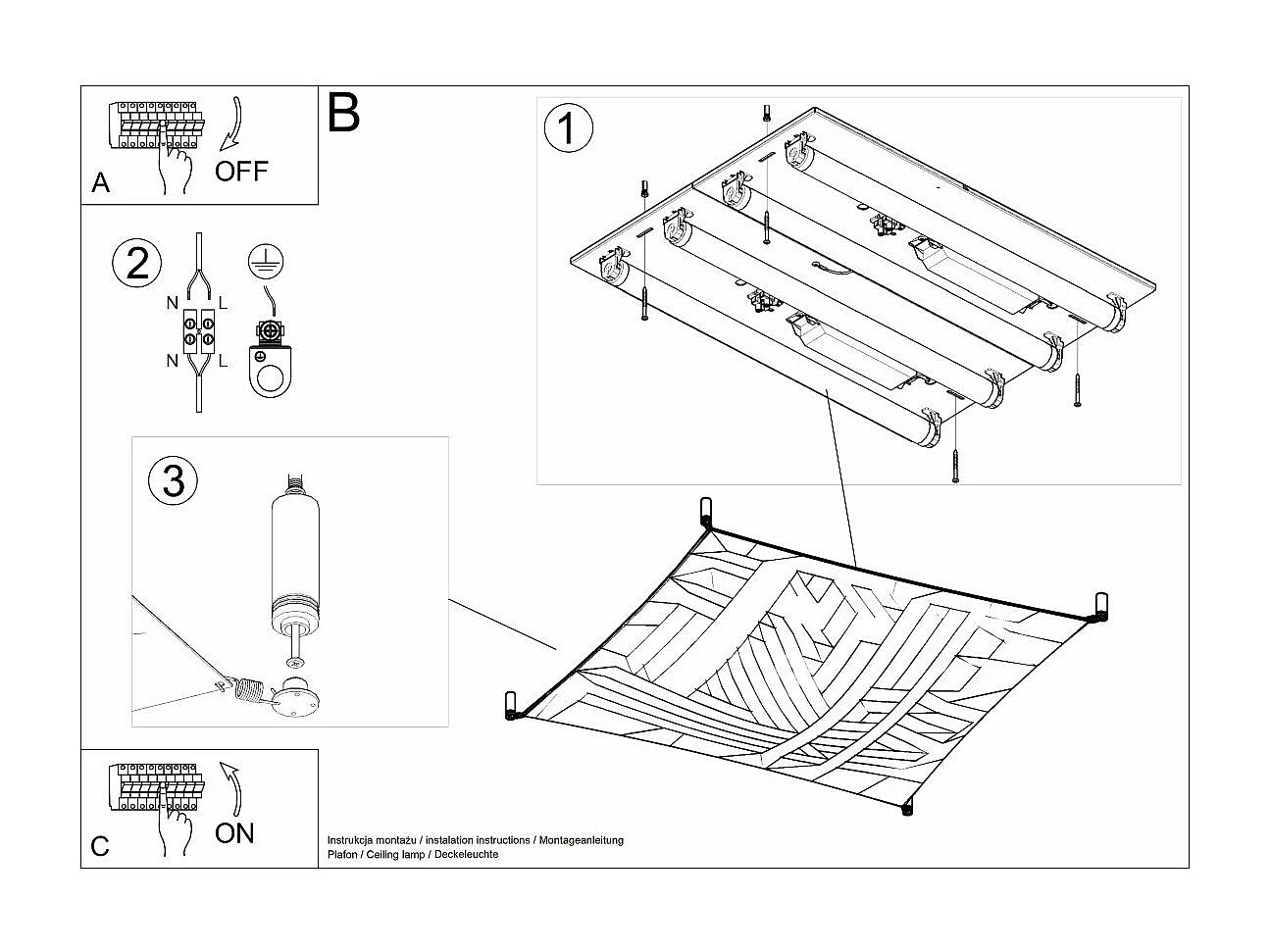 A
OFF

B

1

2
N L
N L

3

C
ON

Instrukcja montażu / instalation instructions / Montageanleitung
Plafon / Ceiling lamp / Deckeleuchte