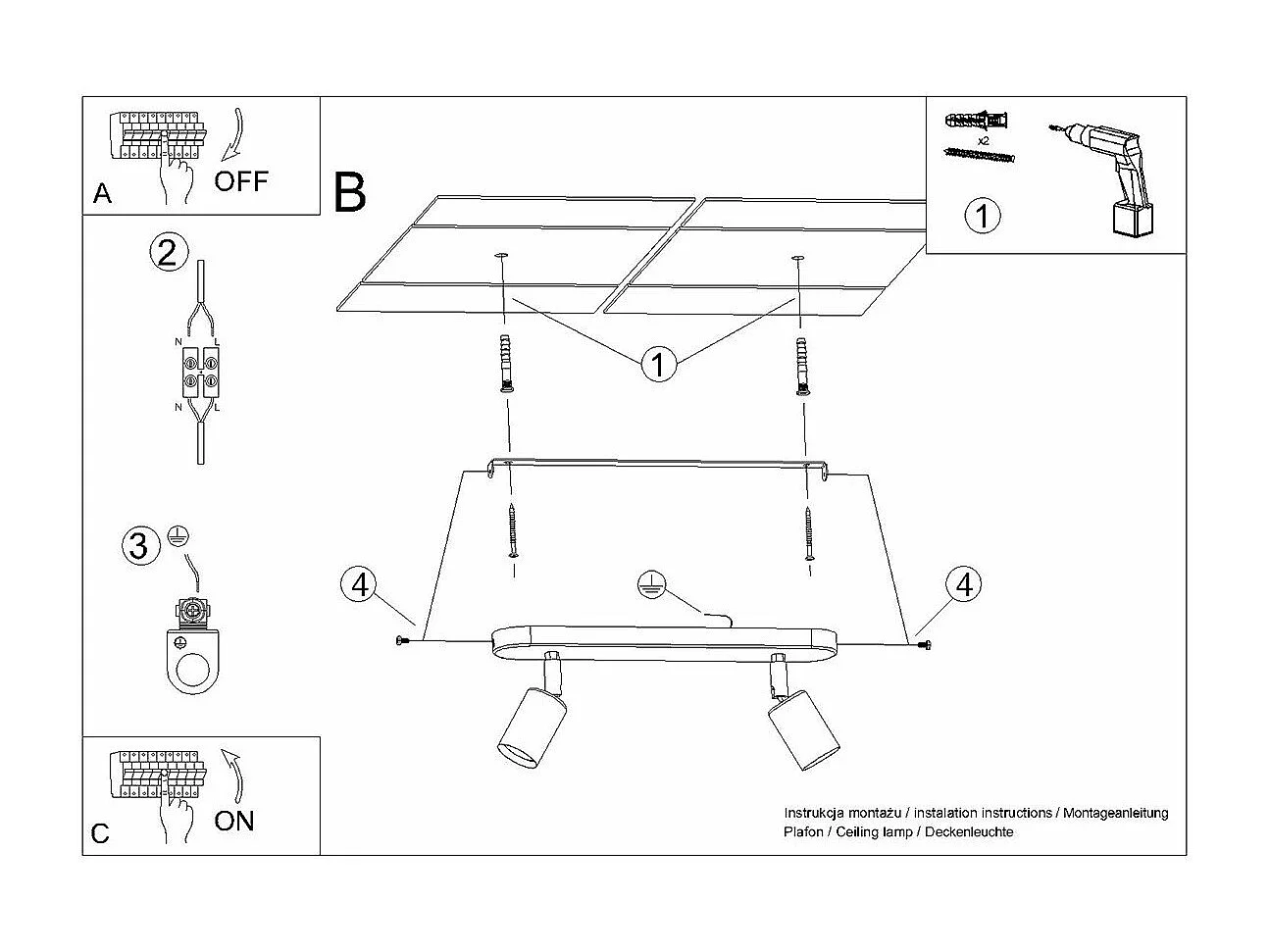 A

OFF

2

N L

N L

3

C

ON

B

x2

1

1

4

4

Instrukcja montażu / instalation instructions / Montageanleitung
Plafon / Ceiling lamp / Deckenleuchte