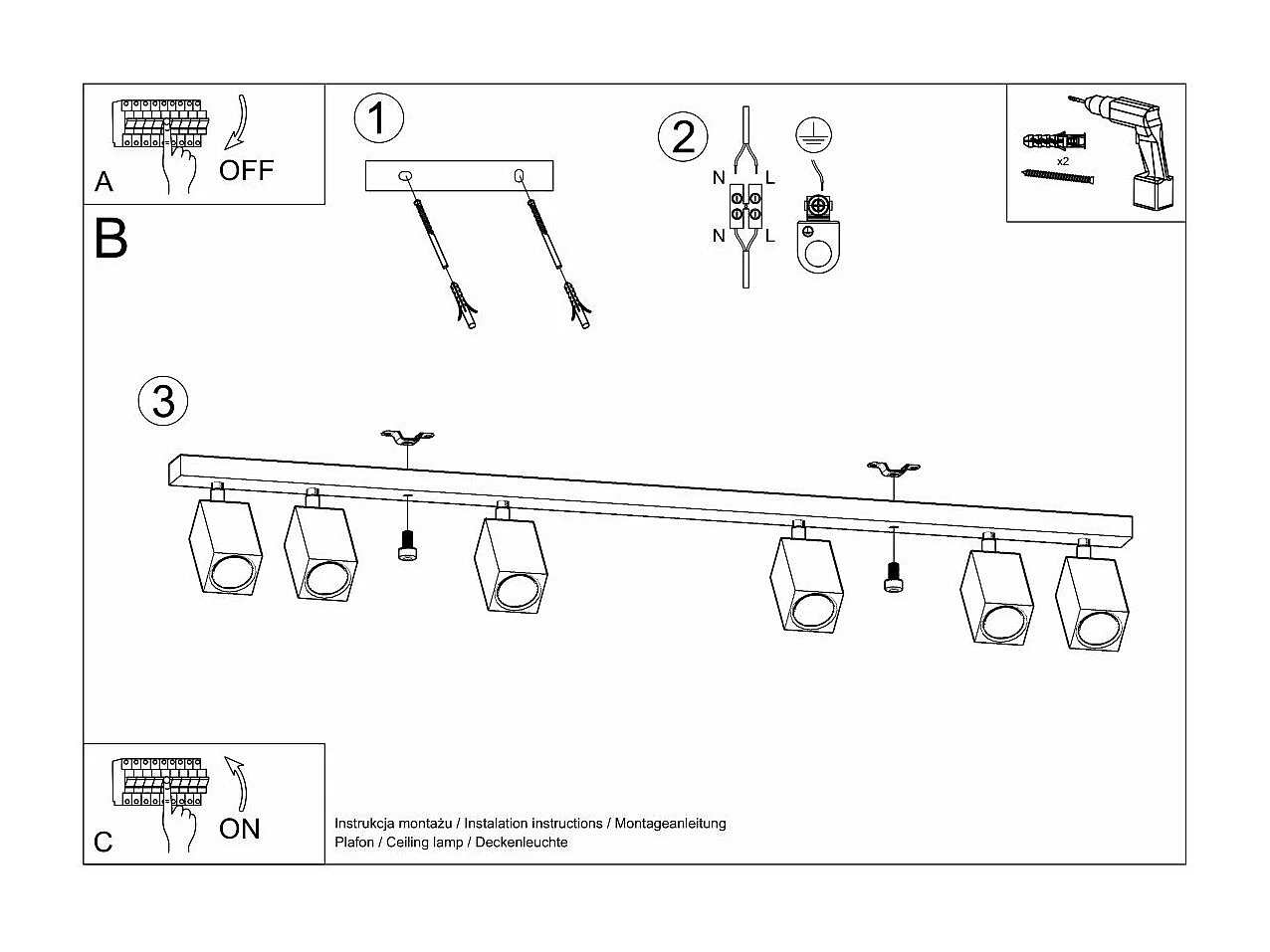 A
OFF

1

2
N L
N L

x2

B

3

C
ON

Instrukcja montażu / Instalation instructions / Montageanleitung
Plafon / Ceiling lamp / Deckenleuchte