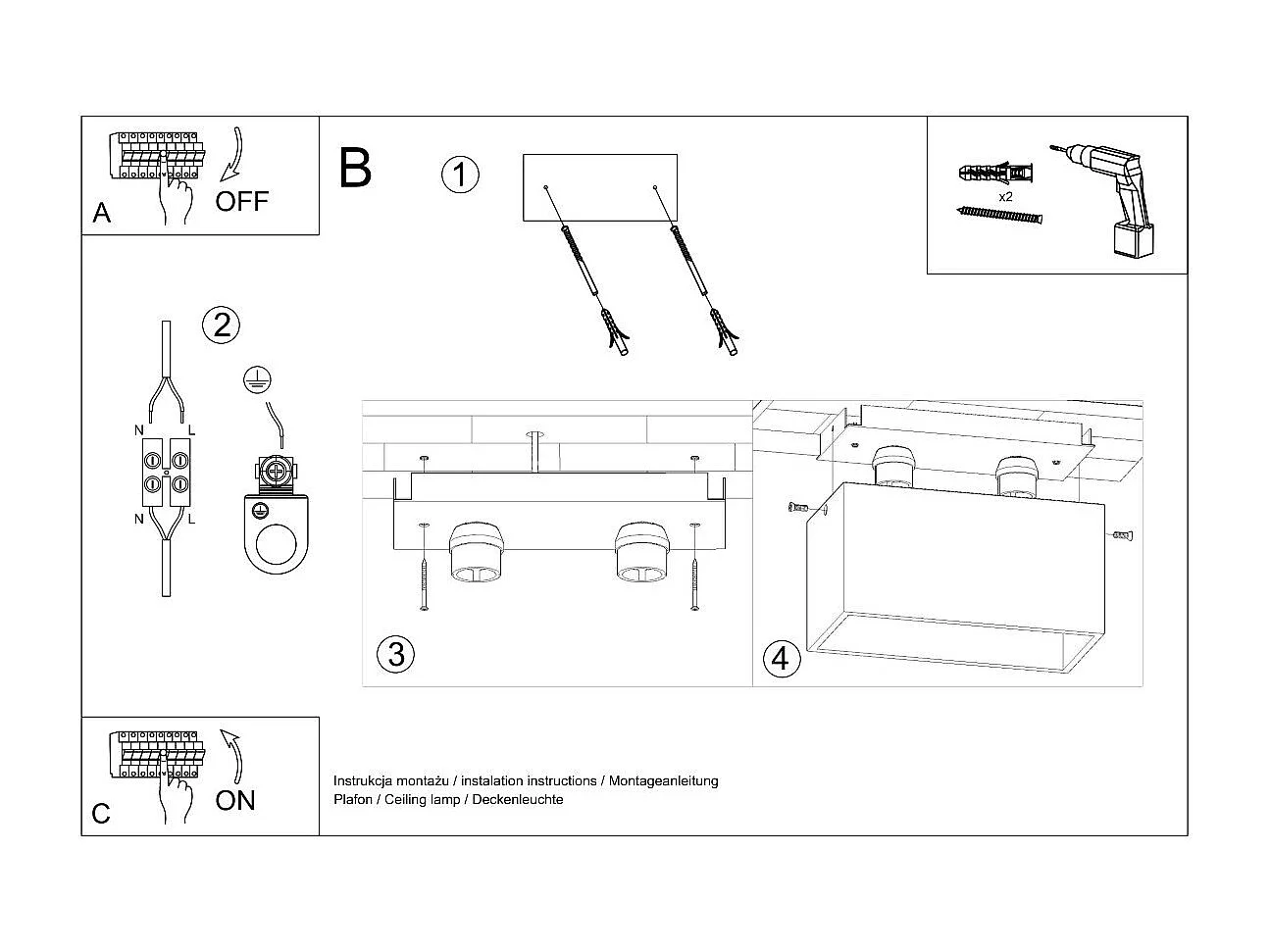 A
OFF

B

1

x2

2

N
L
N
L

3

4

C
ON

Instrukcja montażu / instalation instructions / Montageanleitung
Plafon / Ceiling lamp / Deckenleuchte