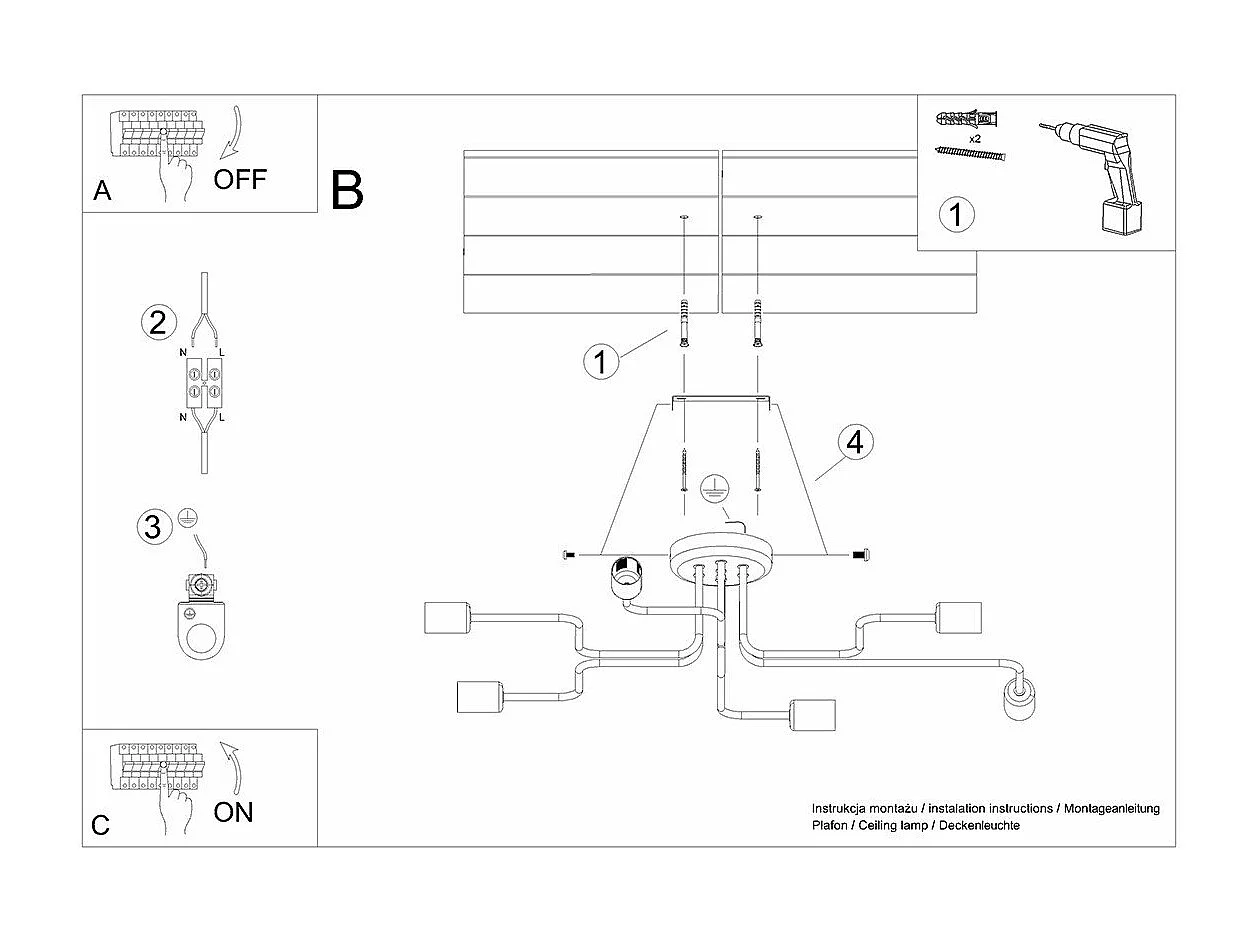 A
OFF

B

x2

1

2

N L

N L

3

1

4

C
ON

Instrukcja montażu / instalation instructions / Montageanleitung
Plafon / Ceiling lamp / Deckenleuchte