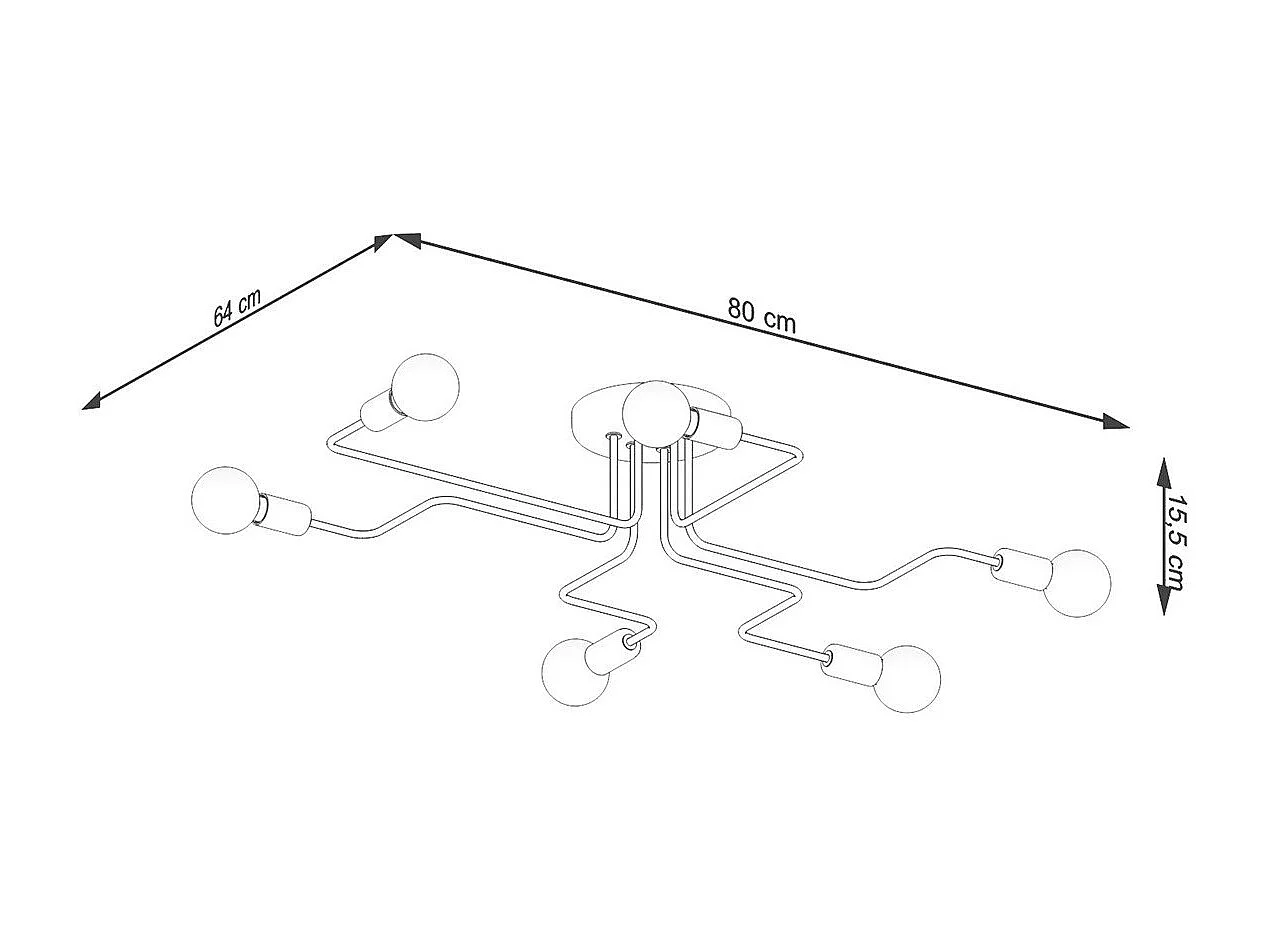 64 cm

80 cm

15,5 cm