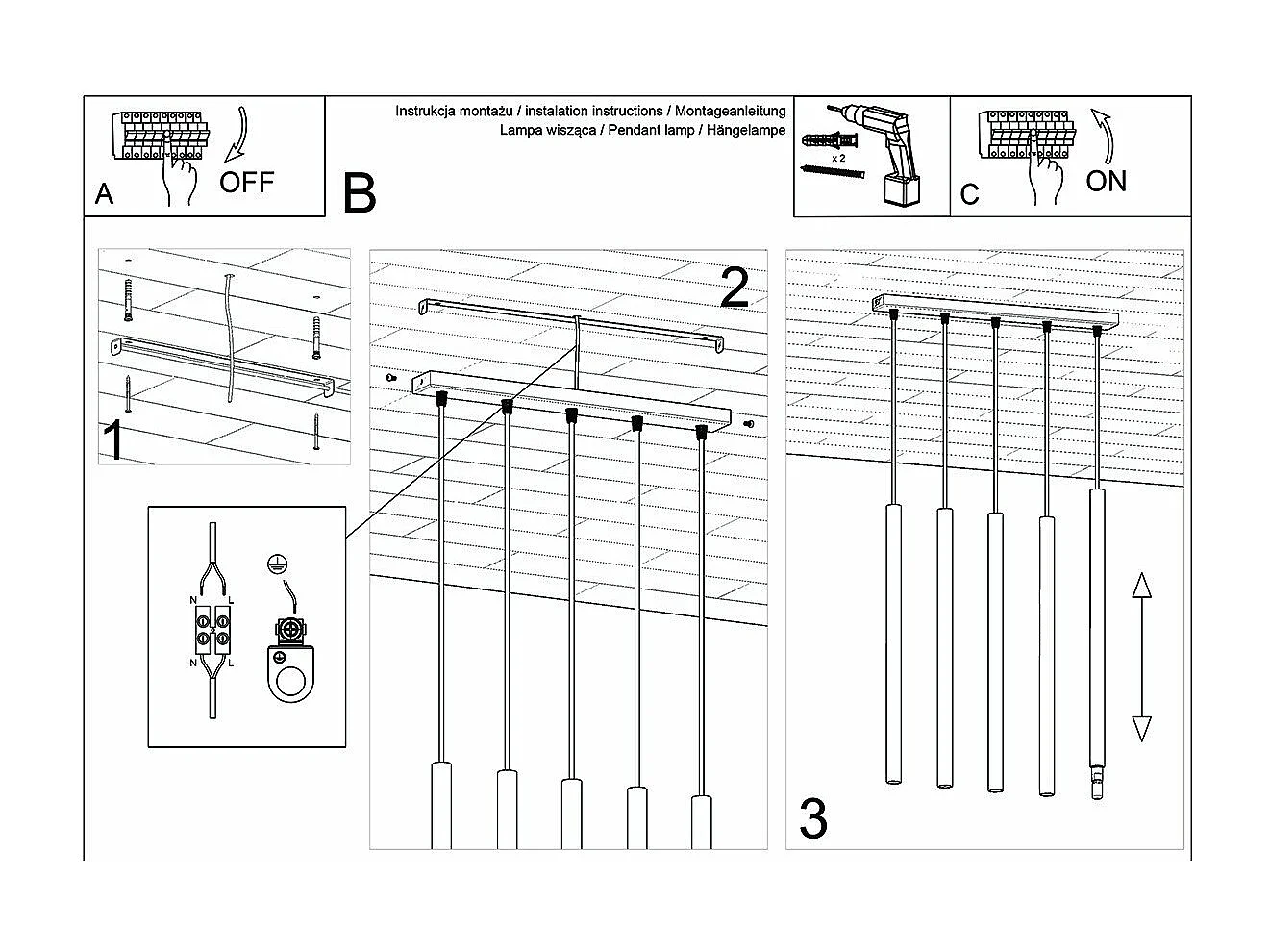 A

OFF

B

Instrukcja montażu / instalation instructions / Montageanleitung
Lampa wisząca / Pendant lamp / Hängelampe

x 2

C

ON

1

2

3

N L

N L