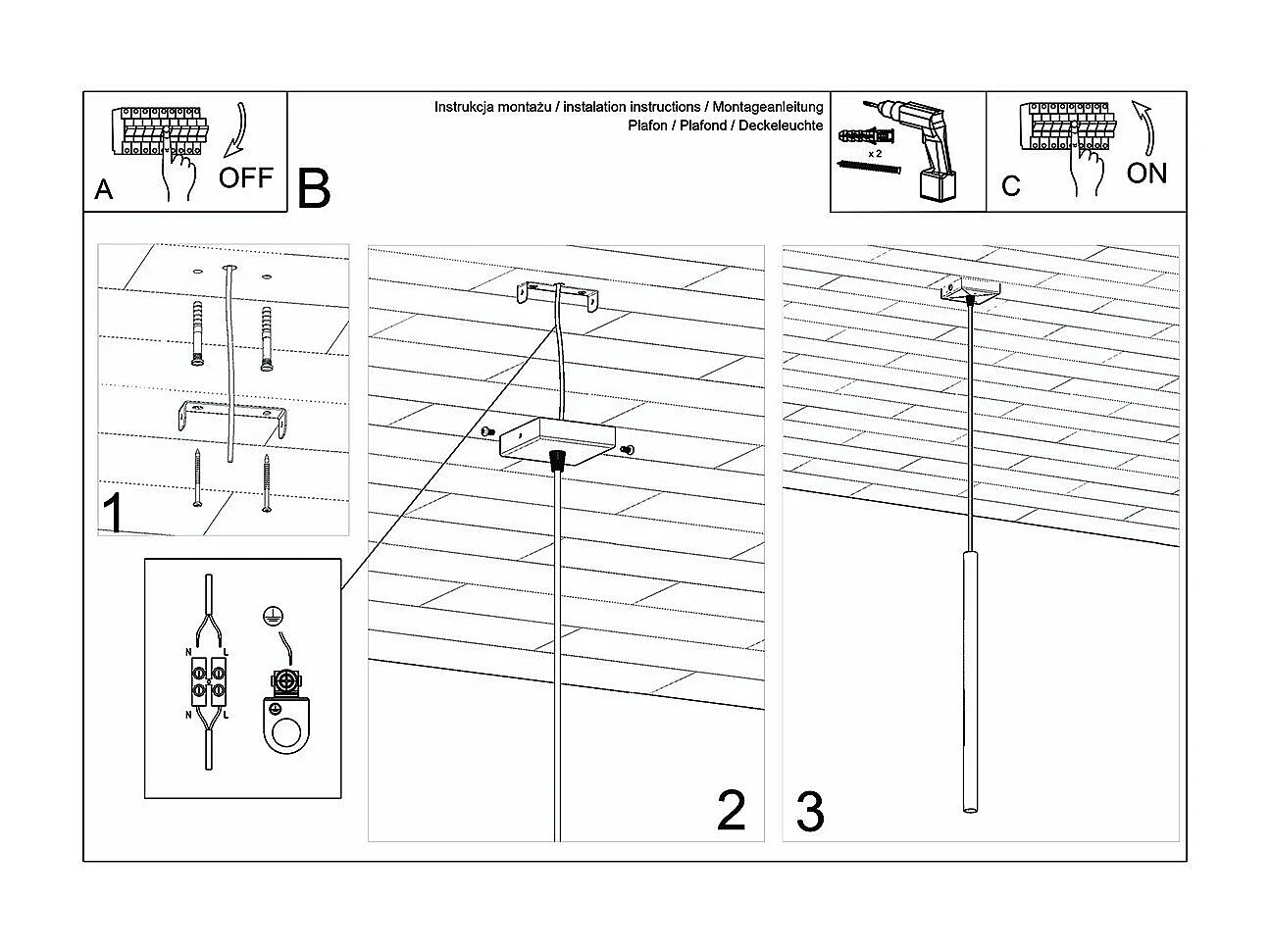 A
OFF
B
Instrukcja montażu / instalation instructions / Montageanleitung
Plafon / Plafond / Deckeleuchte
x 2
C
ON
1
N
L
N
L
2
3