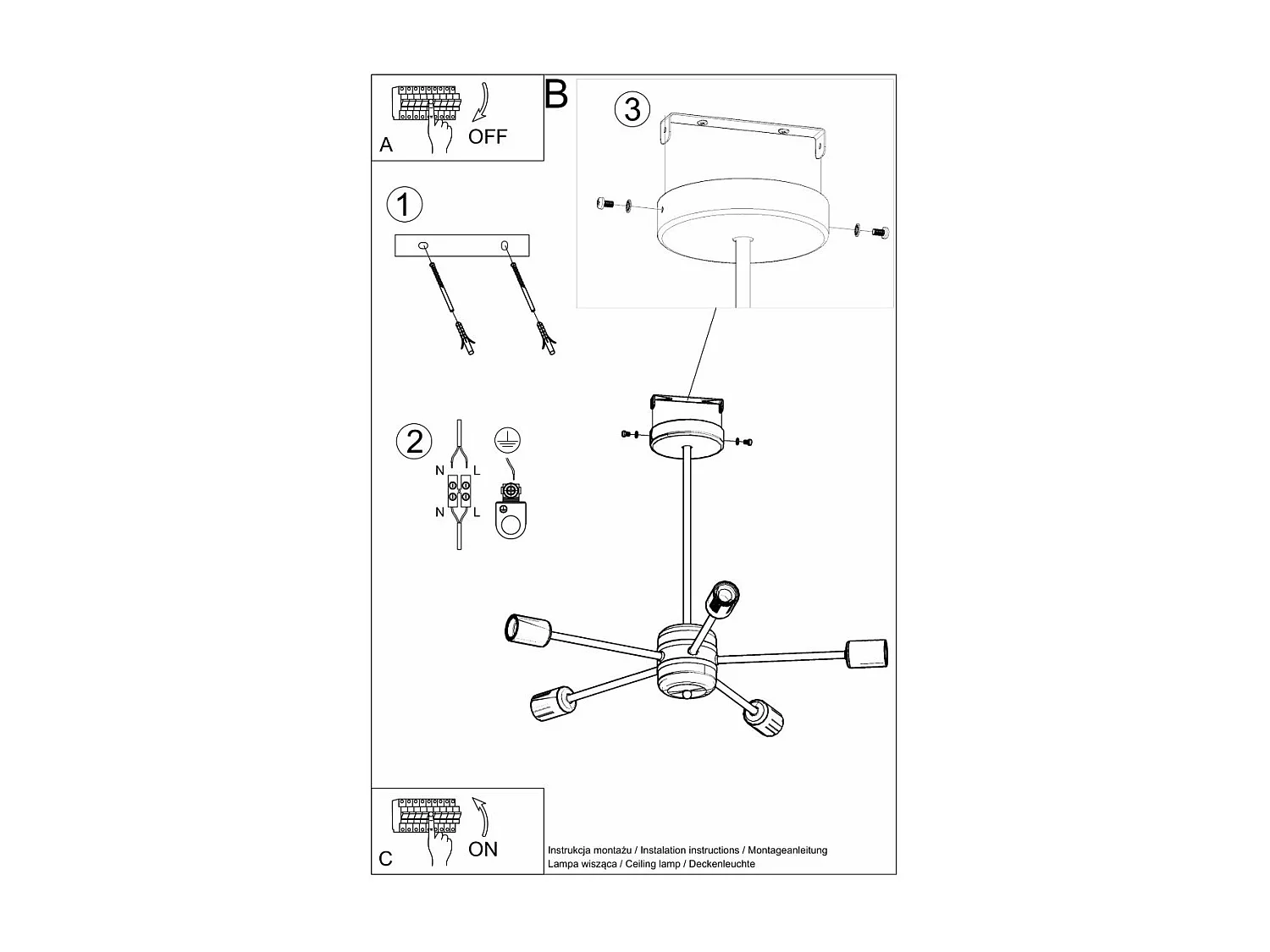 A
OFF

B

3

1

2

N L

N L

C
ON

Instrukcja montażu / Instalation instructions / Montageanleitung
Lampa wisząca / Ceiling lamp / Deckenleuchte