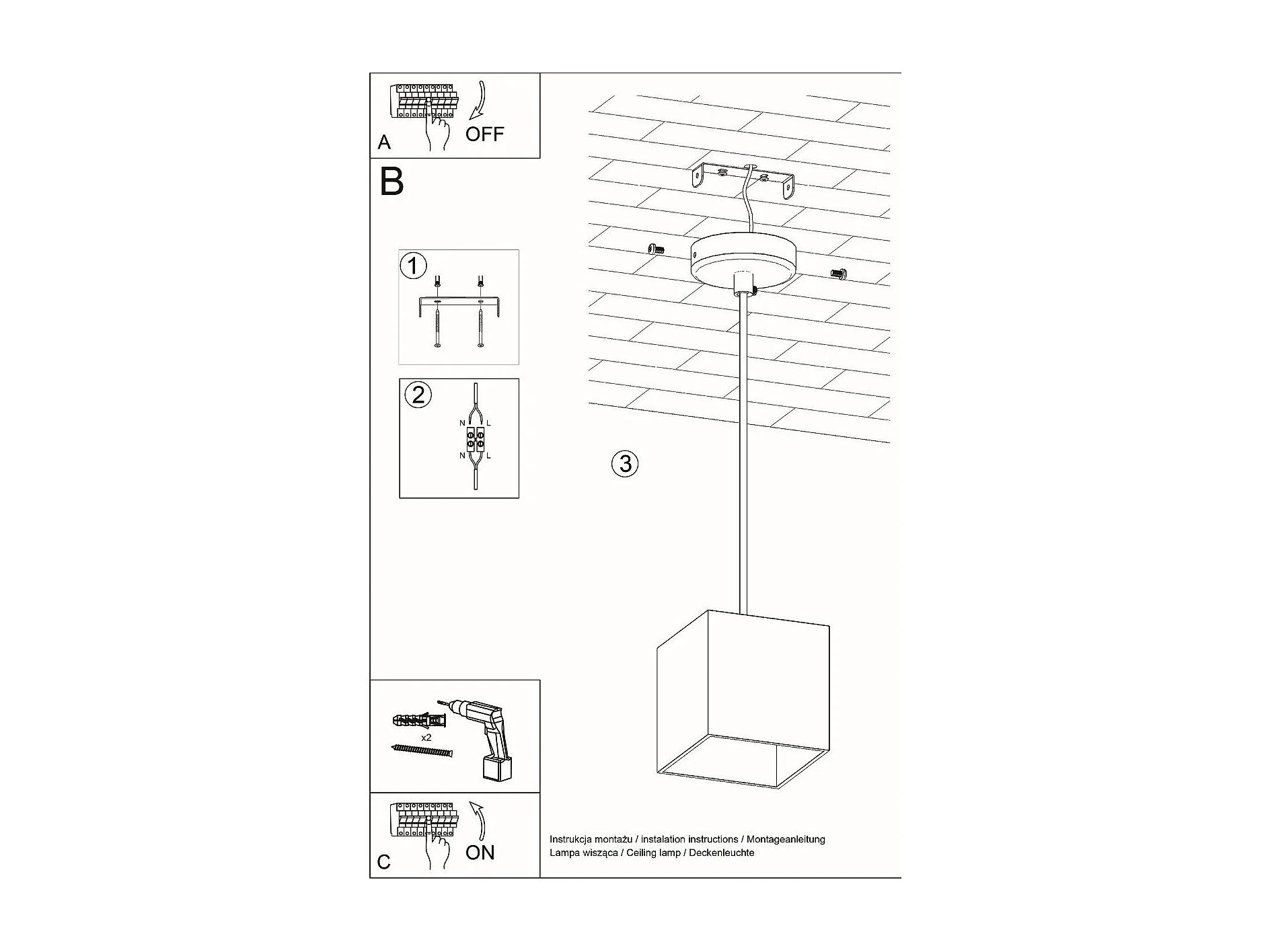 A

OFF

B

1

2

N L

N L

3

x2

C

ON

Instrukcja montażu / instalation instructions / Montageanleitung
Lampa wisząca / Ceiling lamp / Deckenleuchte