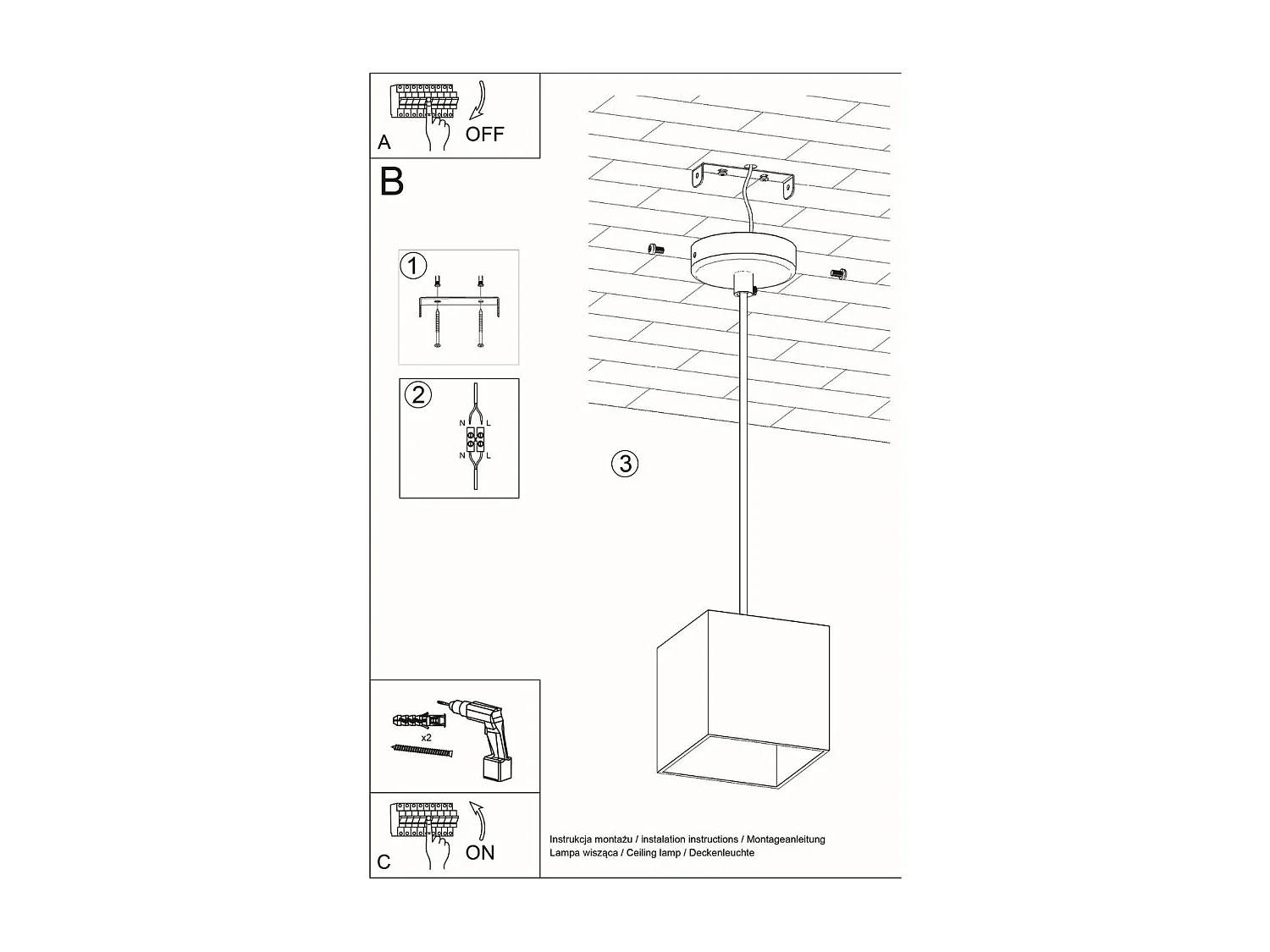 A OFF

B

1

2

N L

N L

3

x2

C ON

Instrukcja montażu / instalation instructions / Montageanleitung
Lampa wisząca / Ceiling lamp / Deckenleuchte