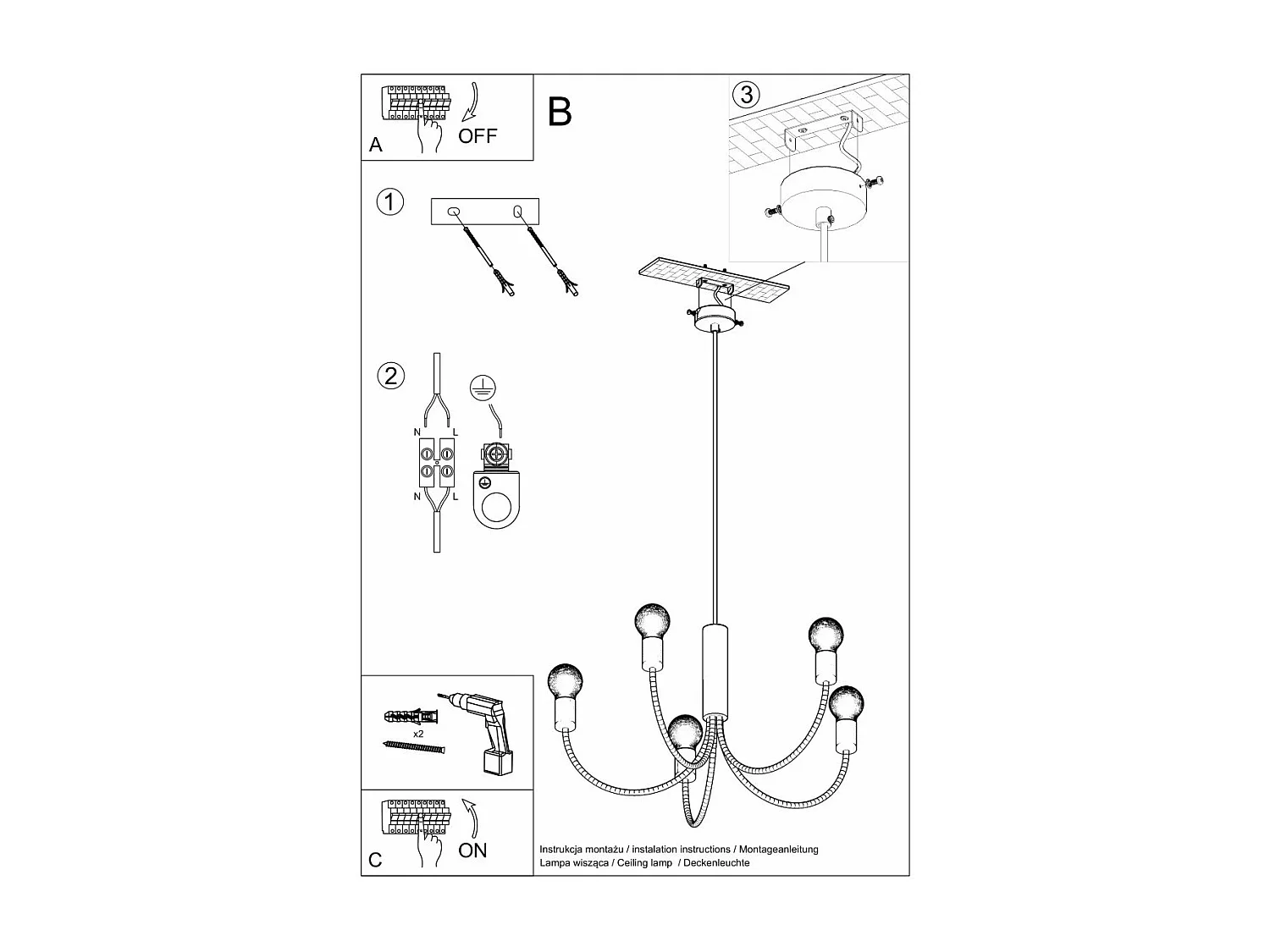 A
OFF

B

3

1

2

N
L
N
L

x2

C
ON

Instrukcja montażu / instalation instructions / Montageanleitung
Lampa wisząca / Ceiling lamp / Deckenleuchte