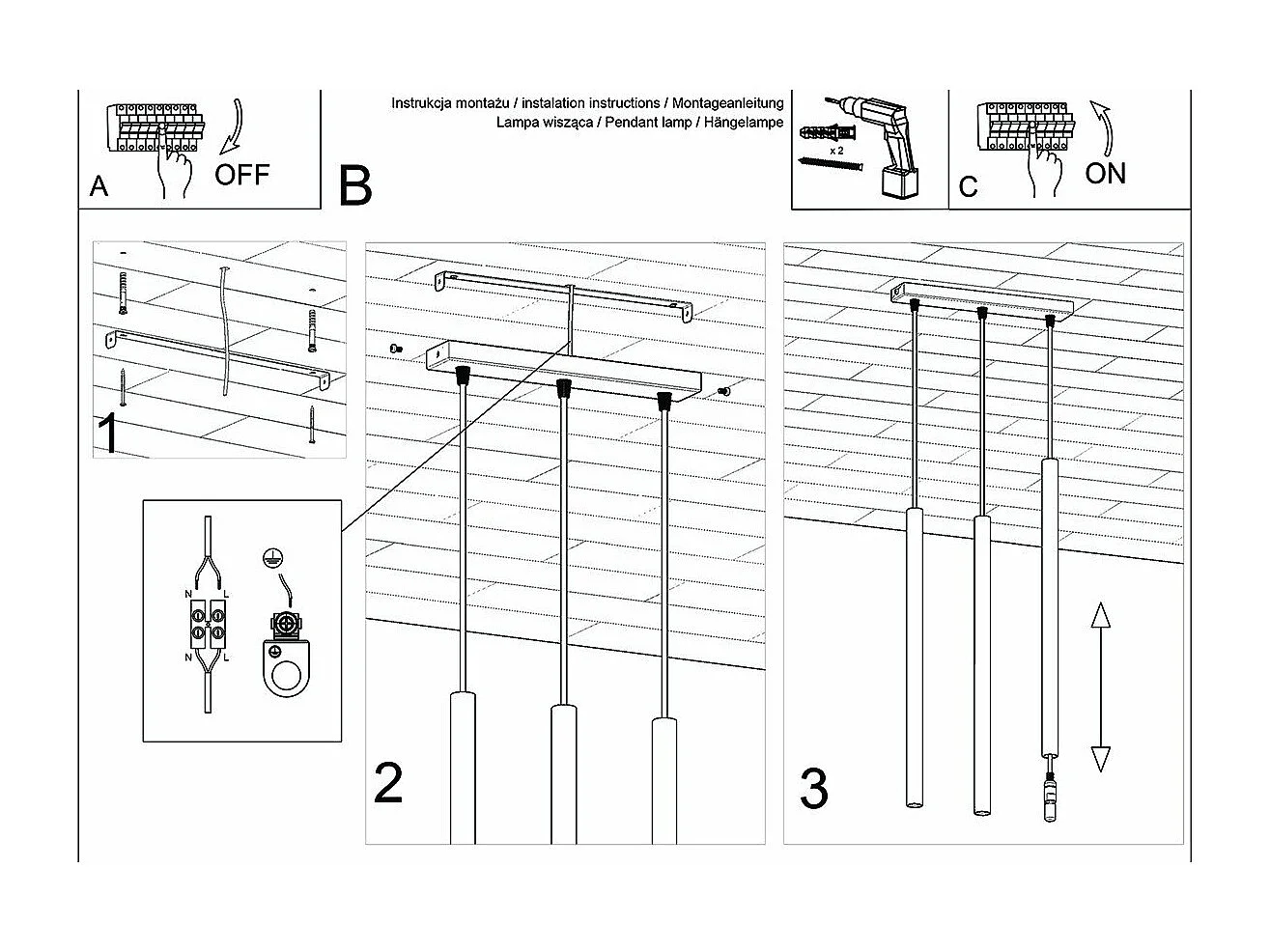 A OFF

B

Instrukcja montażu / instalation instructions / Montageanleitung
Lampa wisząca / Pendant lamp / Hängelampe

x 2

C ON

1

N L
N L

2

3