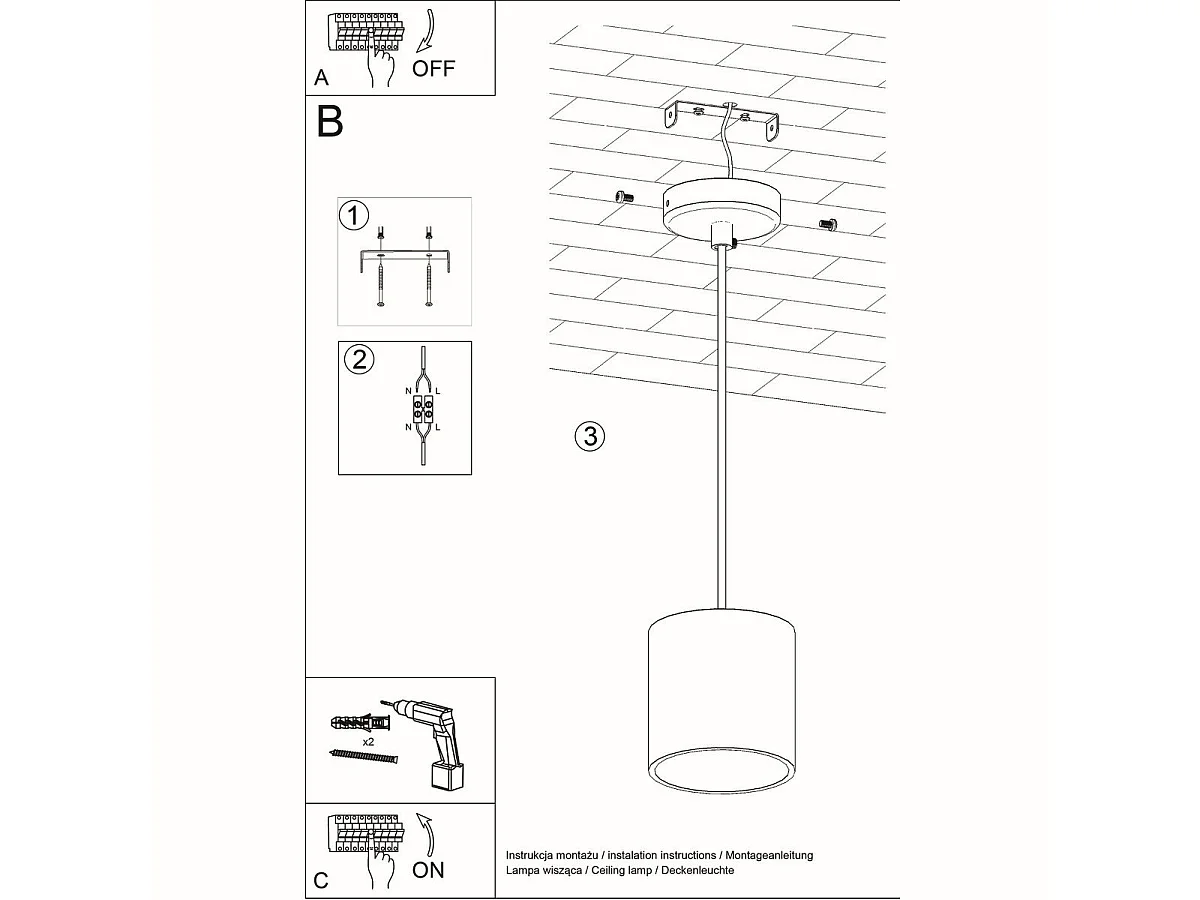 A
OFF

B

1

2

N L
N L

3

x2

C
ON

Instrukcja montażu / instalation instructions / Montageanleitung
Lampa wisząca / Ceiling lamp / Deckenleuchte