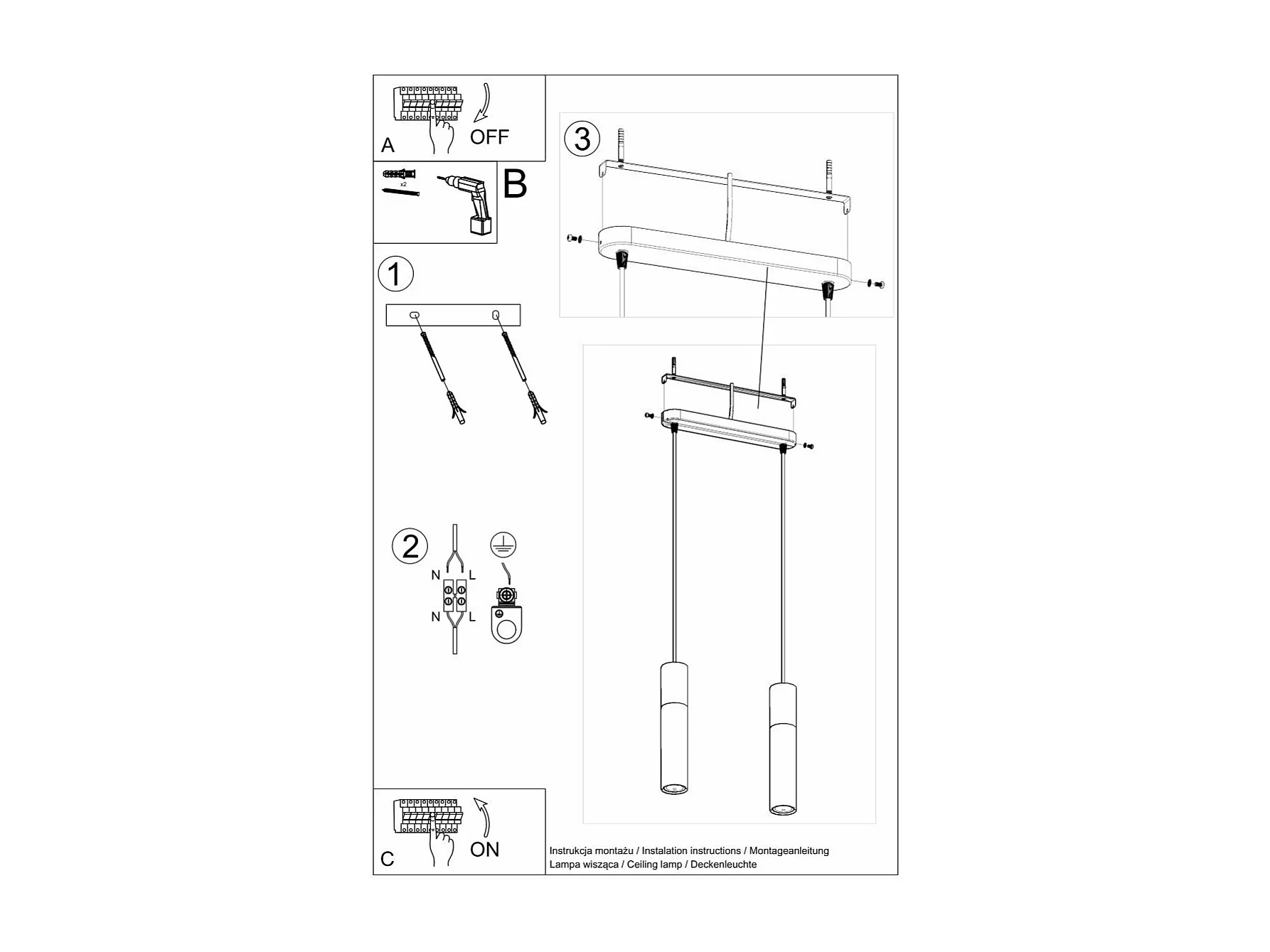 A
OFF

x2
B

1

2
N
L
N
L

3

C
ON

Instrukcja montażu / Instalation instructions / Montageanleitung
Lampa wisząca / Ceiling lamp / Deckenleuchte