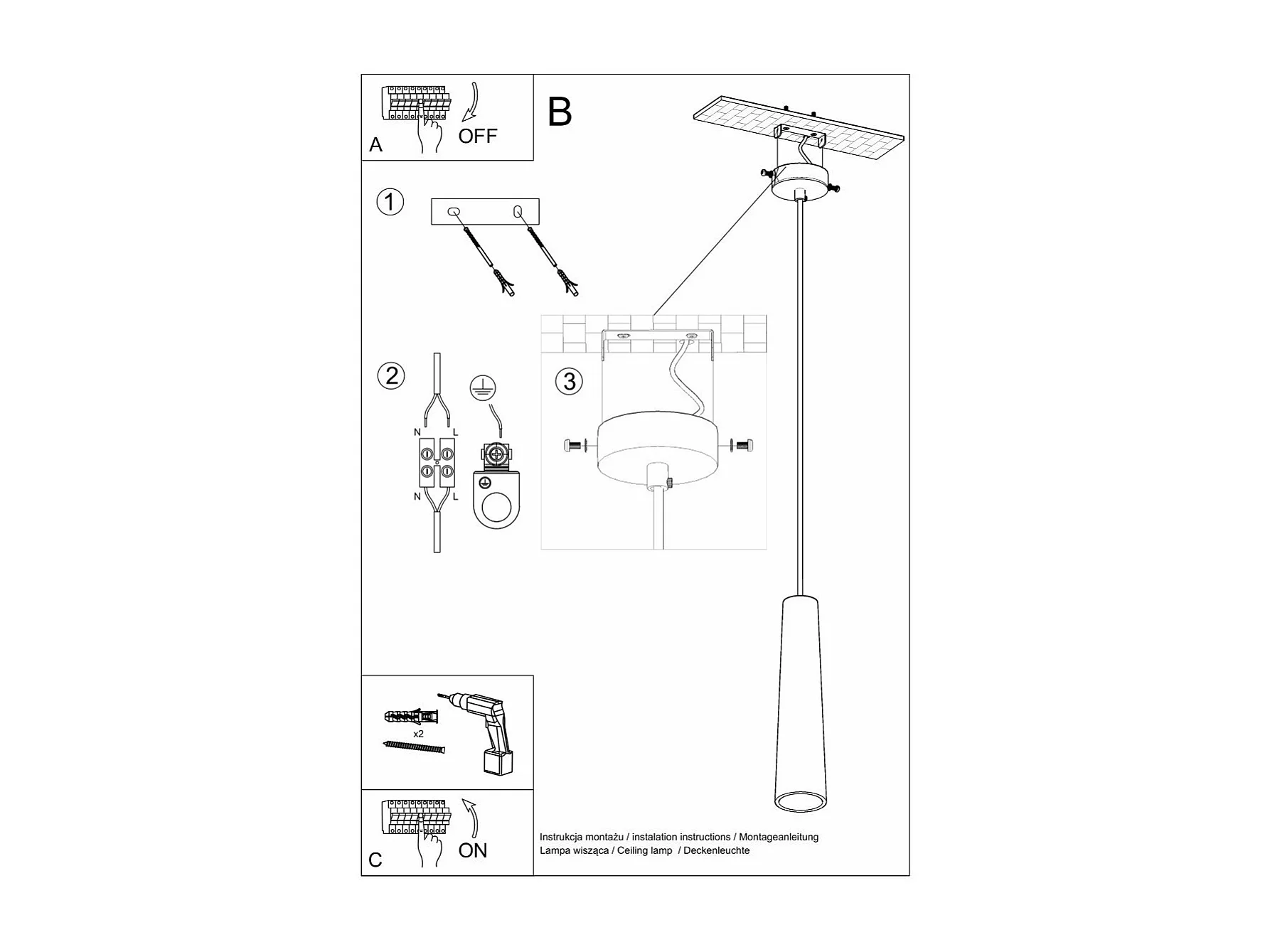 A
OFF

B

1

2

N L

N L

3

x2

C
ON

Instrukcja montażu / instalation instructions / Montageanleitung
Lampa wisząca / Ceiling lamp / Deckenleuchte