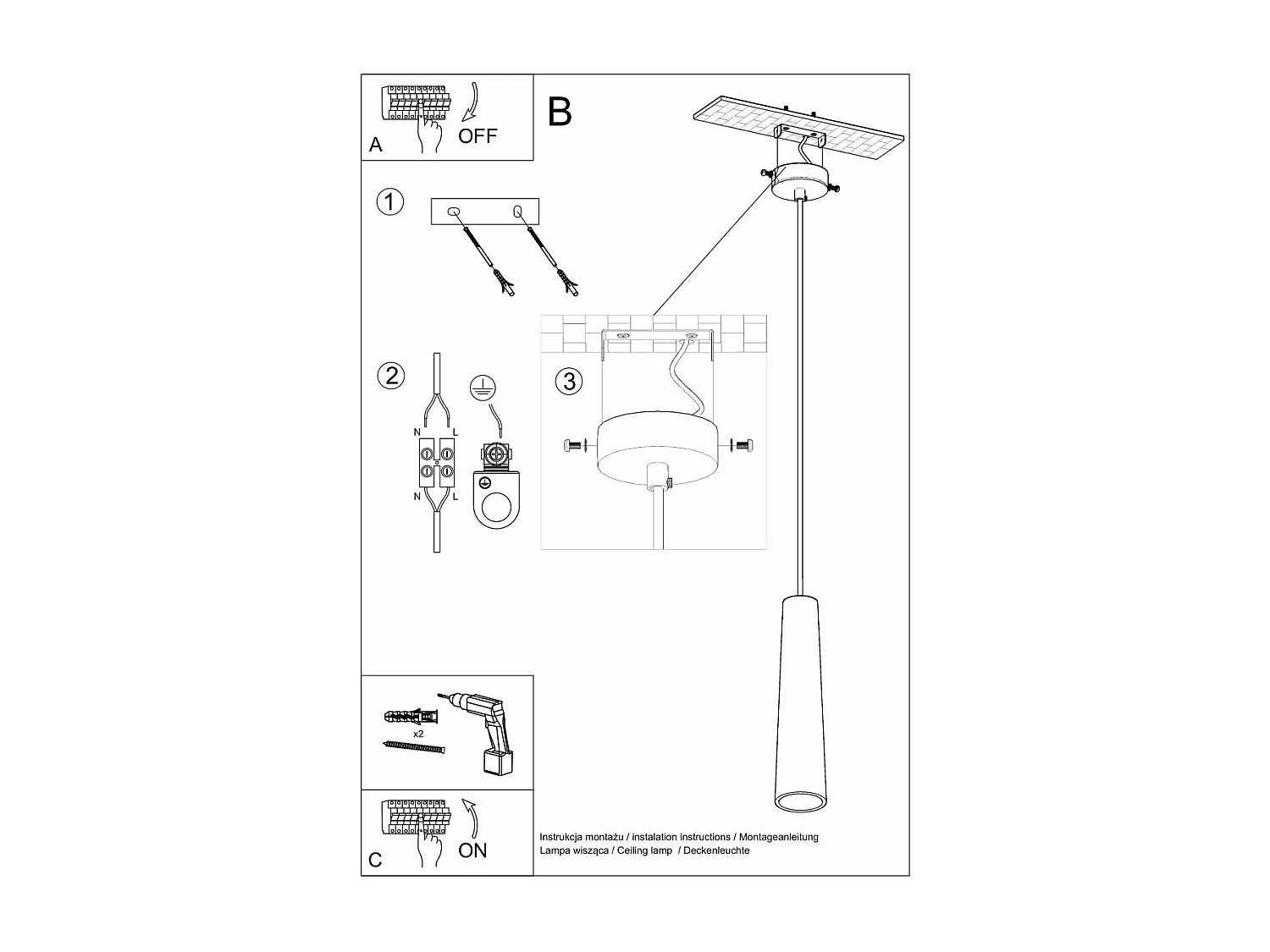 A
OFF

B

1

2

N L
N L

3

x2

C
ON

Instrukcja montażu / instalation instructions / Montageanleitung
Lampa wisząca / Ceiling lamp / Deckenleuchte