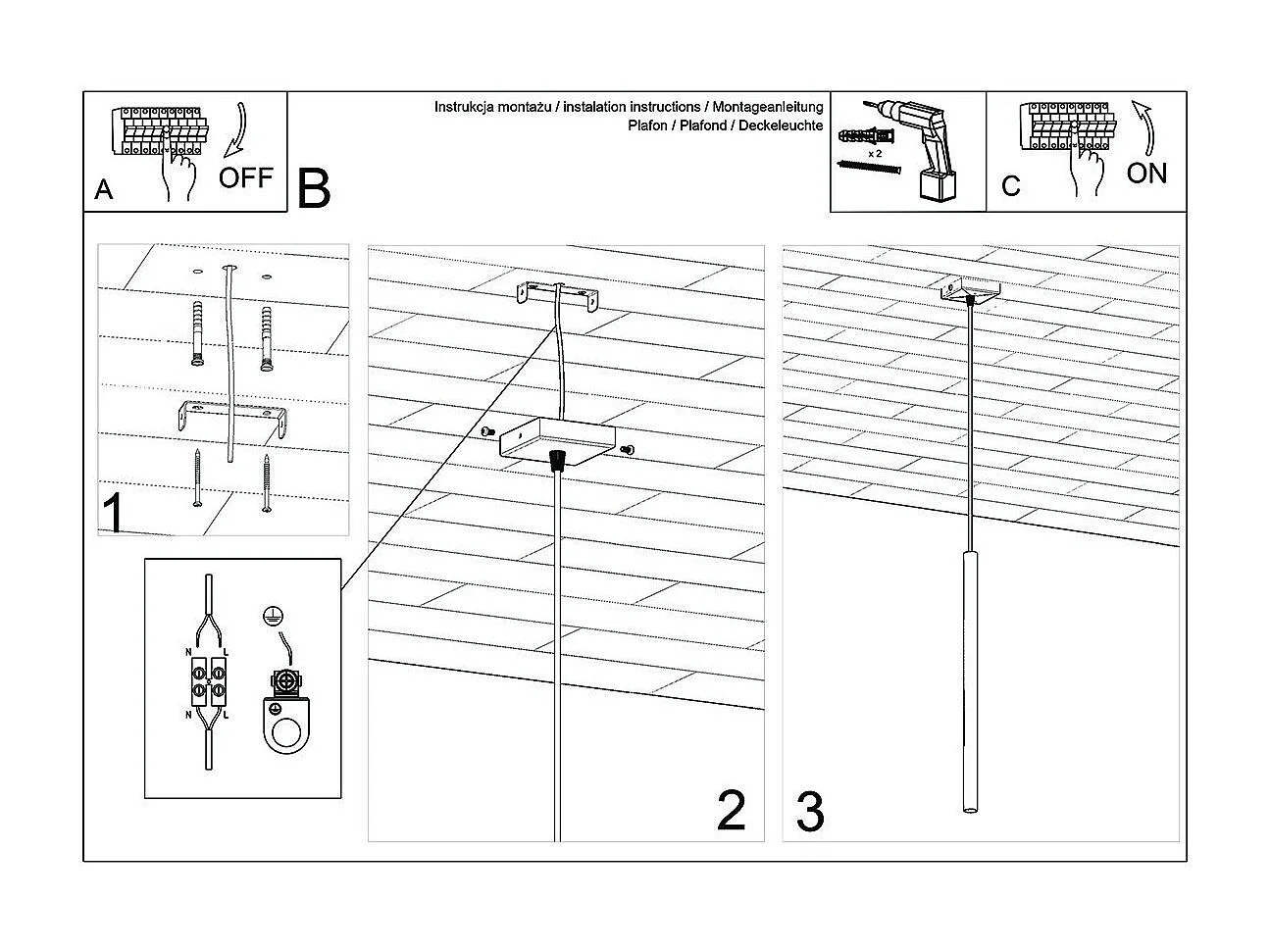 A OFF

B

Instrukcja montażu / instalation instructions / Montageanleitung
Plafon / Plafond / Deckeleuchte

x 2

C ON

1

N L
N L

2

3