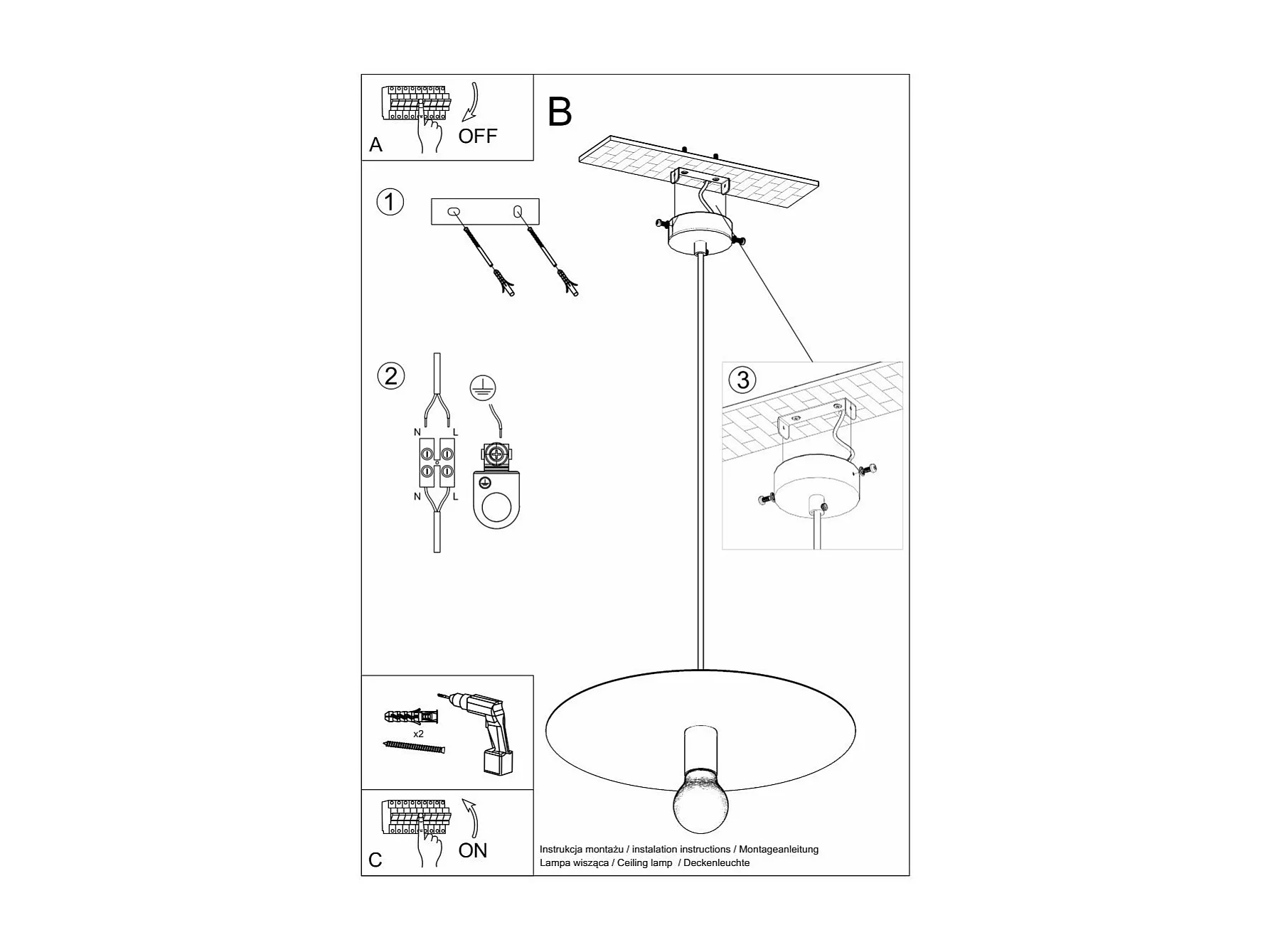 A
OFF

B

1

2

N L

N L

3

x2

C
ON

Instrukcja montażu / instalation instructions / Montageanleitung
Lampa wisząca / Ceiling lamp / Deckenleuchte