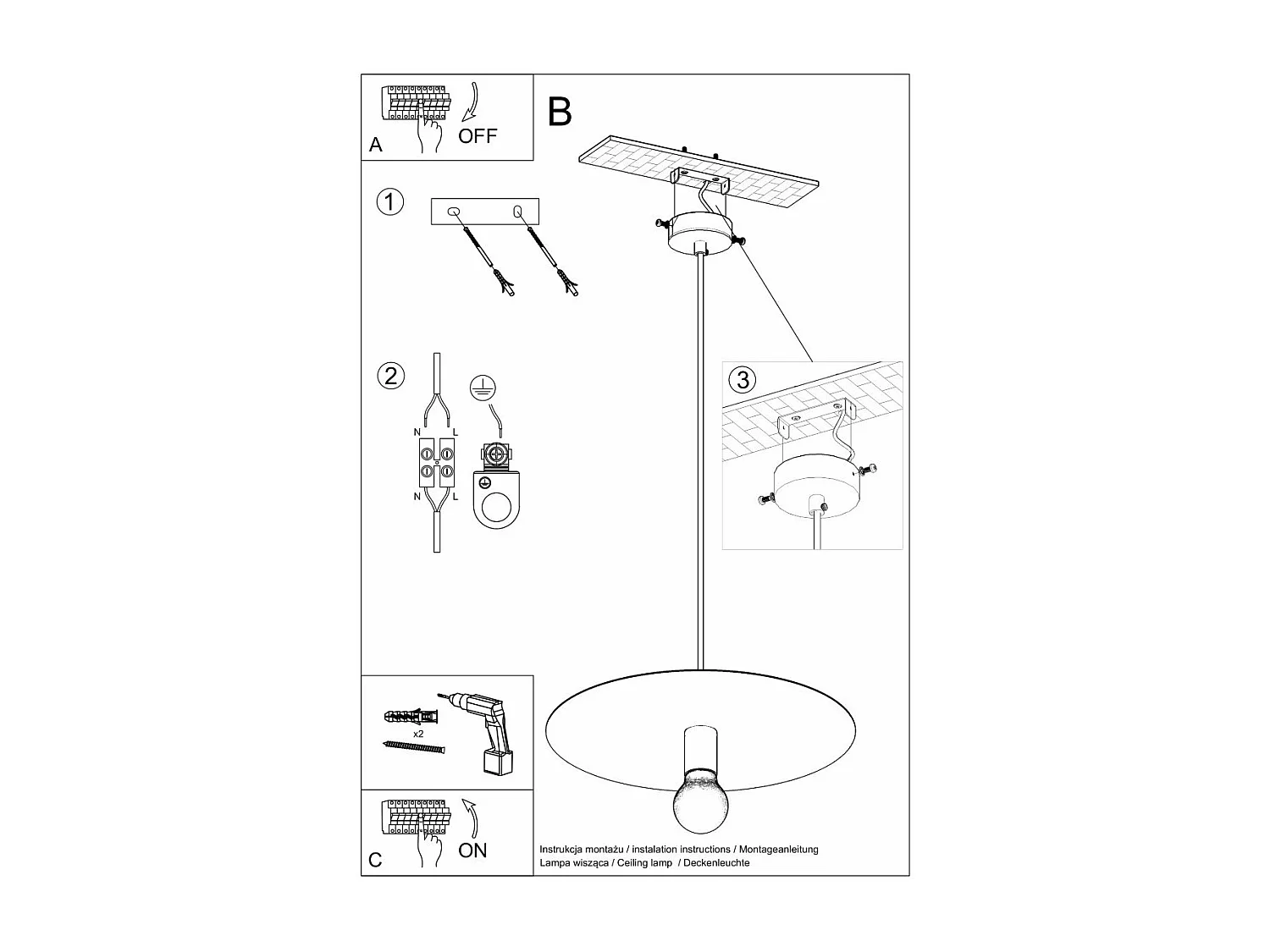 A
OFF

B

1

2

N L
N L

3

x2

C
ON

Instrukcja montażu / instalation instructions / Montageanleitung
Lampa wisząca / Ceiling lamp / Deckenleuchte