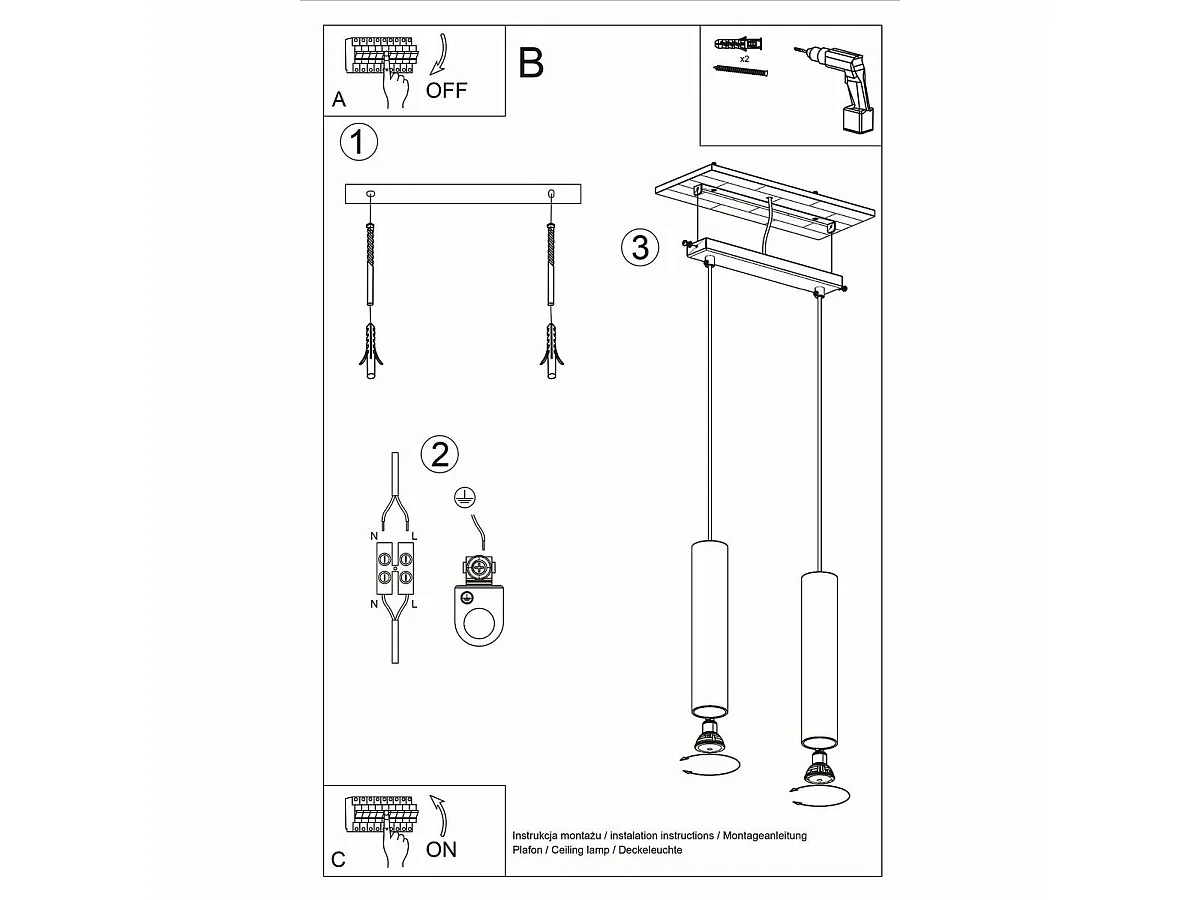 A
OFF
B
x2
1
3
2
N
L
N
L
C
ON
Instrukcja montażu / instalation instructions / Montageanleitung
Plafon / Ceiling lamp / Deckeleuchte