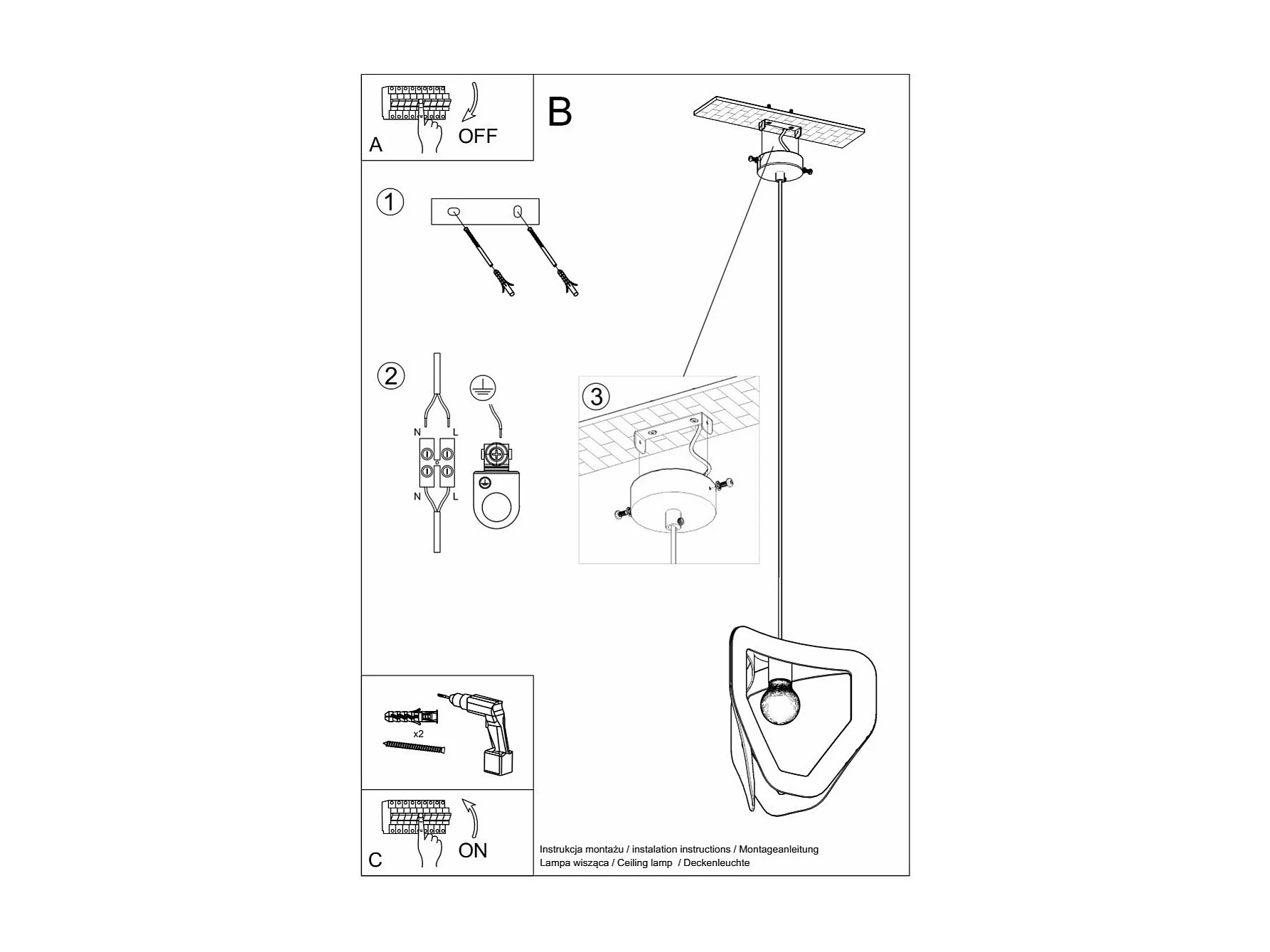 A
OFF

B

1

2

N L
N L

3

x2

C
ON

Instrukcja montażu / instalation instructions / Montageanleitung
Lampa wisząca / Ceiling lamp / Deckenleuchte