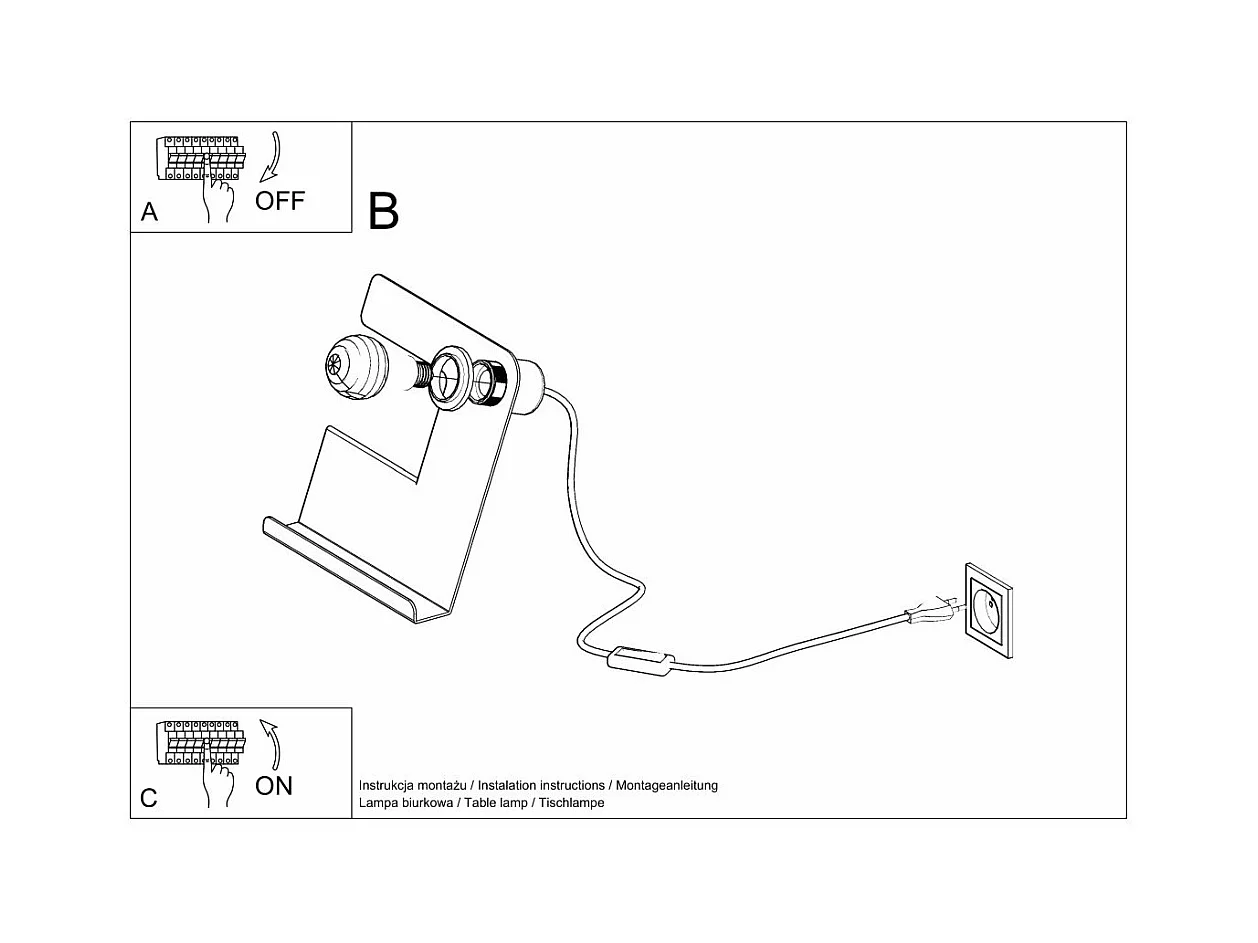 A
OFF

B

C
ON

Instrukcja montażu / Instalation instructions / Montageanleitung
Lampa biurkowa / Table lamp / Tischlampe