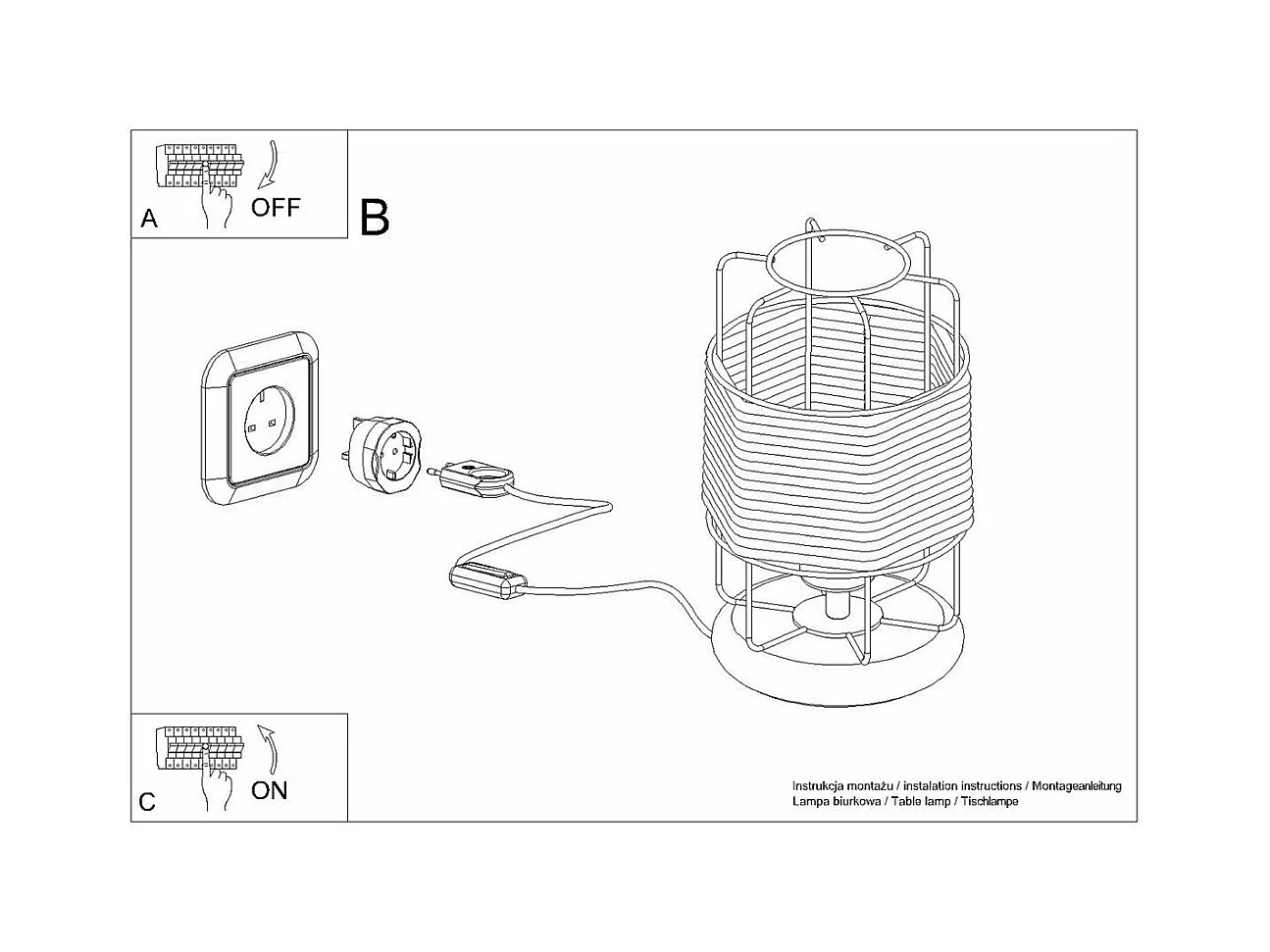 A OFF

B

C ON

Instrukcja montażu / instalation instructions / Montageanleitung
Lampa biurkowa / Table lamp / Tischlampe