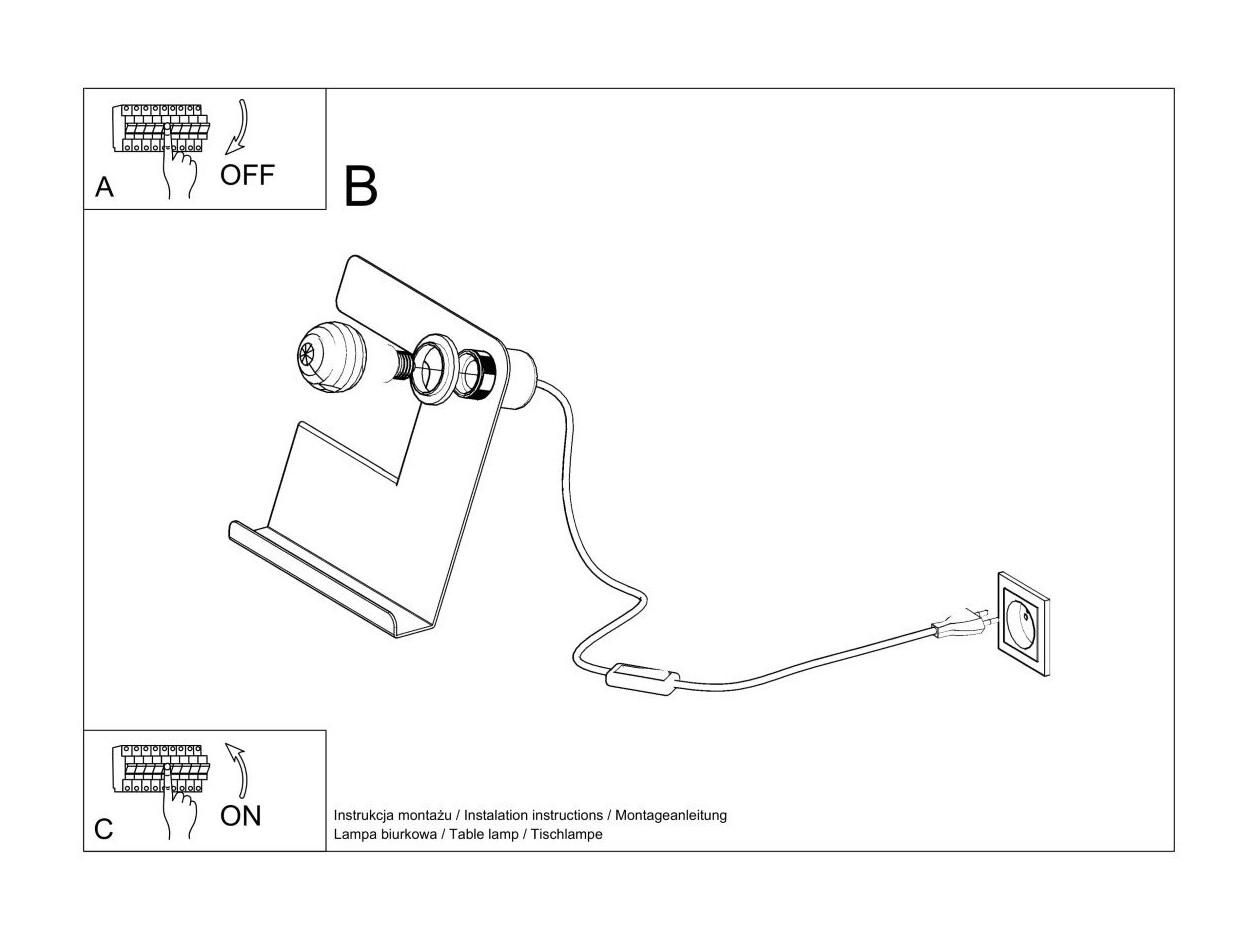 A
OFF

B

C
ON

Instrukcja montażu / Instalation instructions / Montageanleitung
Lampa biurkowa / Table lamp / Tischlampe