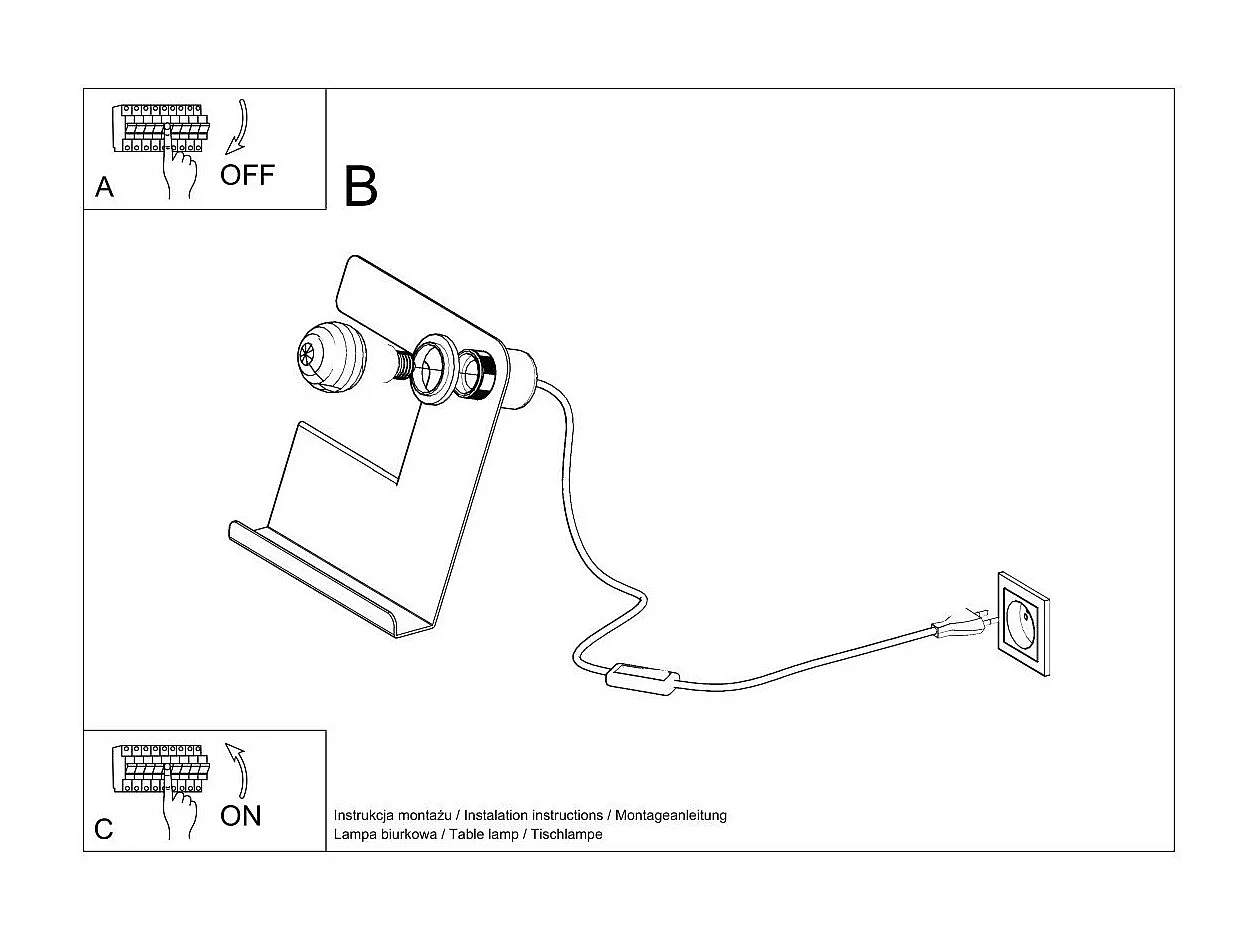 A
OFF

B

C
ON

Instrukcja montażu / Instalation instructions / Montageanleitung
Lampa biurkowa / Table lamp / Tischlampe