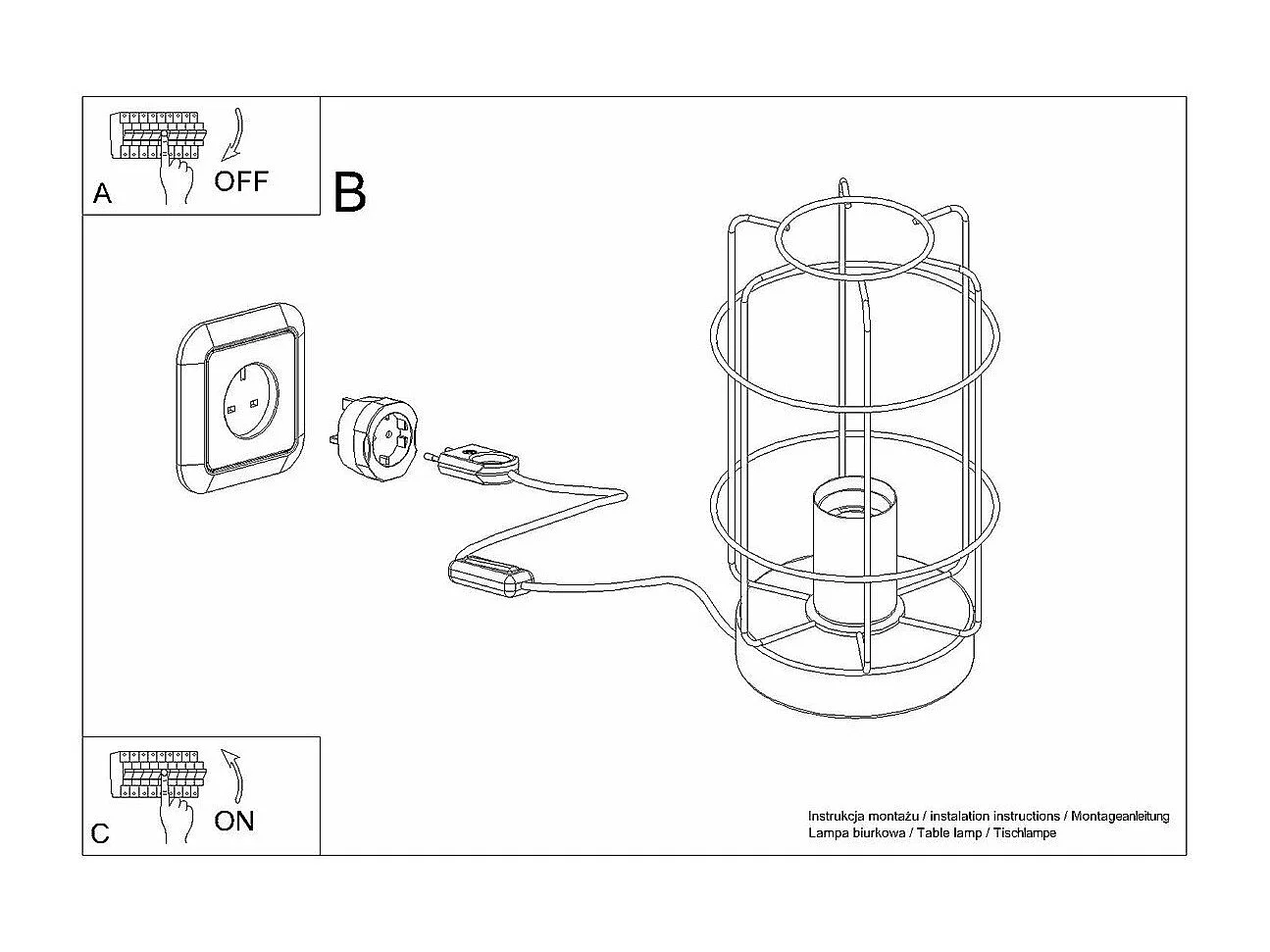 A
OFF

B

C
ON

Instrukcja montażu / instalation instructions / Montageanleitung
Lampa biurkowa / Table lamp / Tischlampe