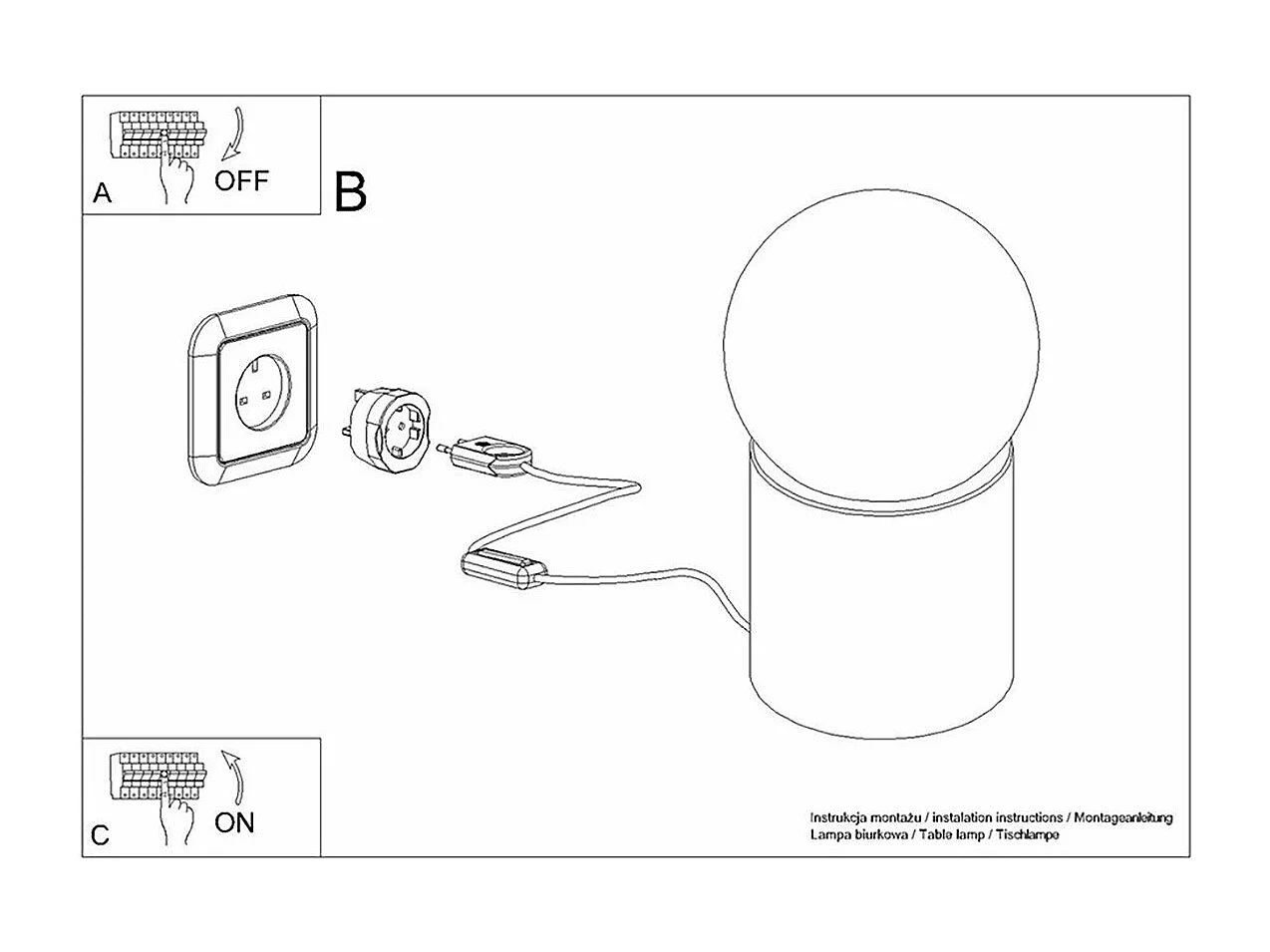 A
OFF

B

C
ON

Instrukcja montażu / instalation instructions / Montageanleitung
Lampa biurkowa / Table lamp / Tischlampe