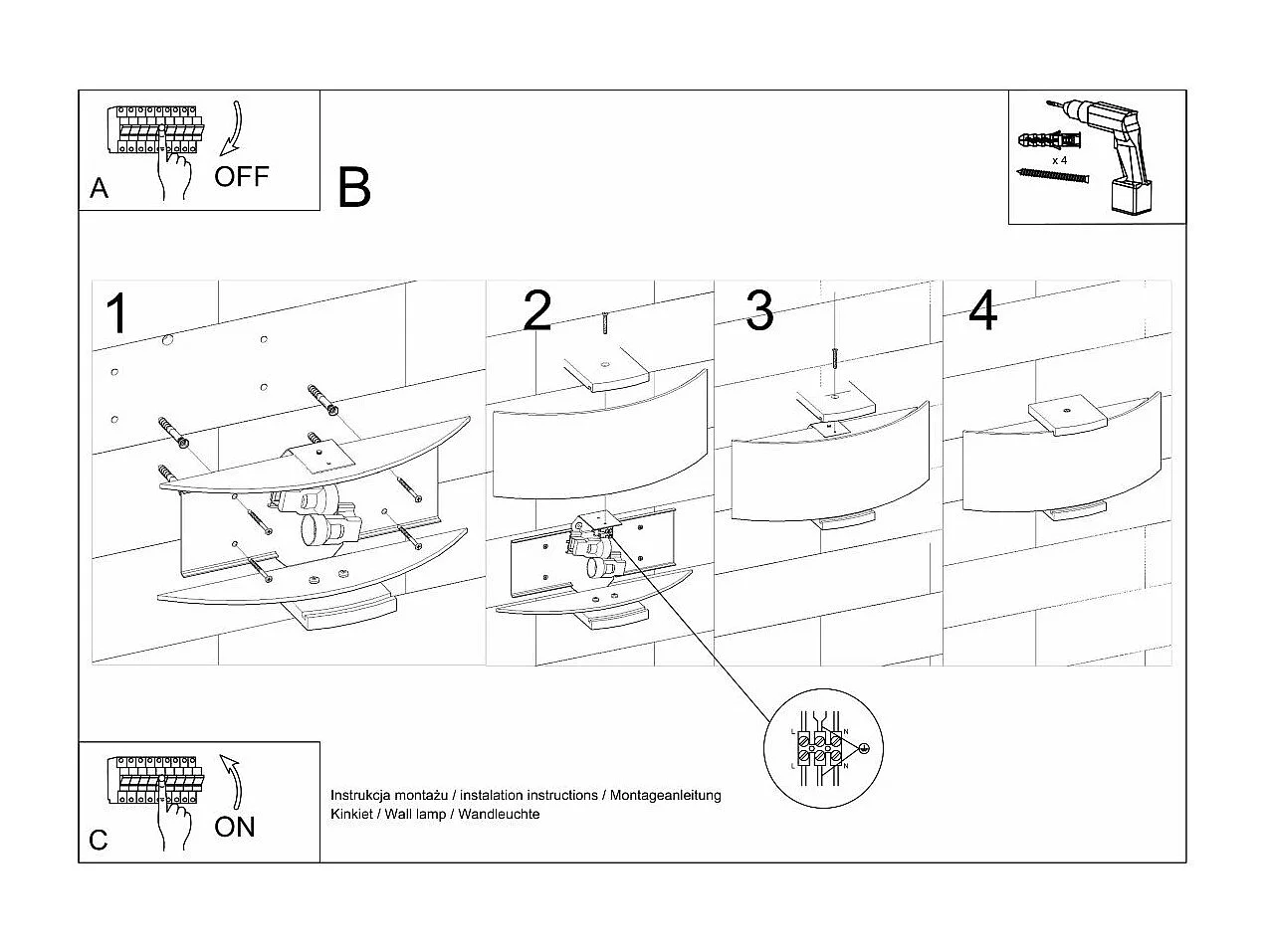 A OFF

B

x 4

1

2

3

4

L N
L N

C ON

Instrukcja montażu / instalation instructions / Montageanleitung
Kinkiet / Wall lamp / Wandleuchte