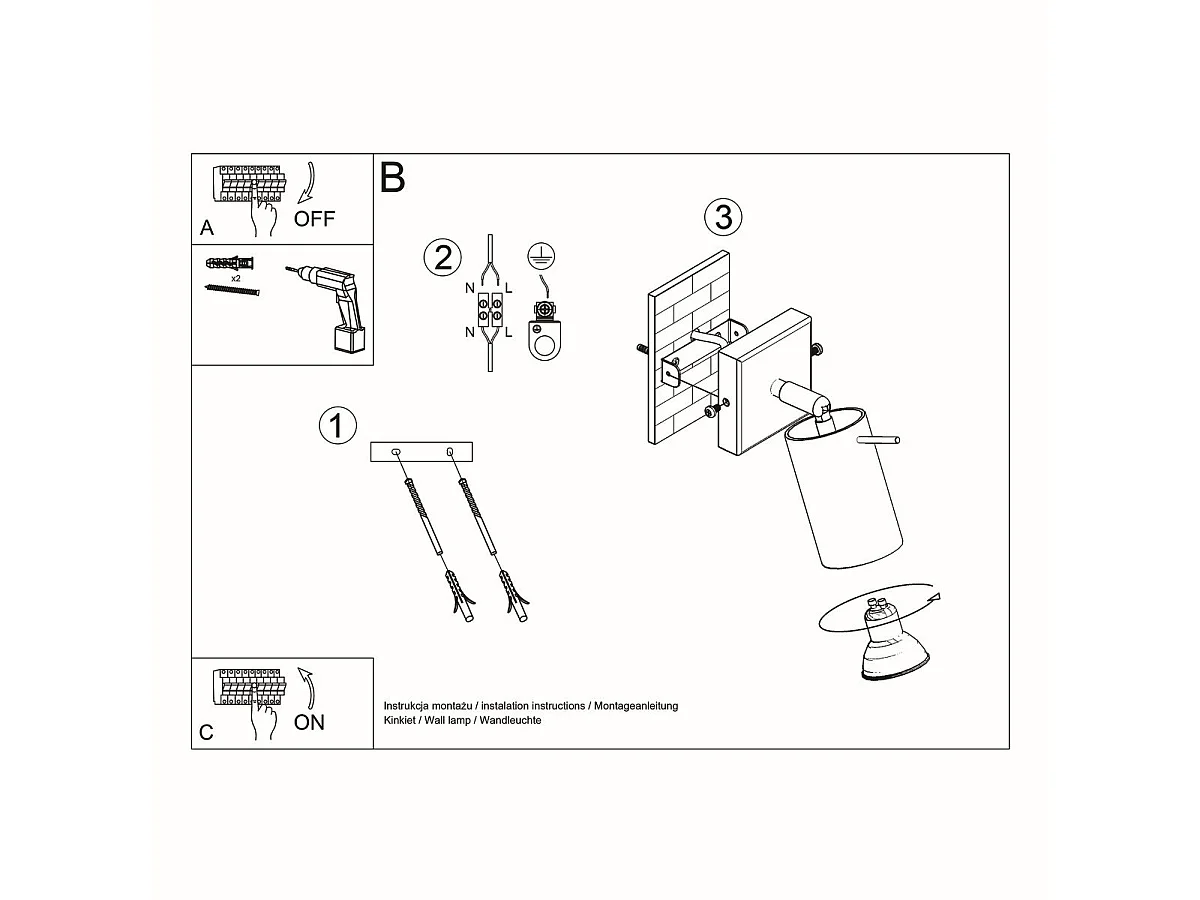 A
OFF

x2

B

2

N
L
N
L

3

1

C
ON

Instrukcja montażu / instalation instructions / Montageanleitung
Kinkiet / Wall lamp / Wandleuchte