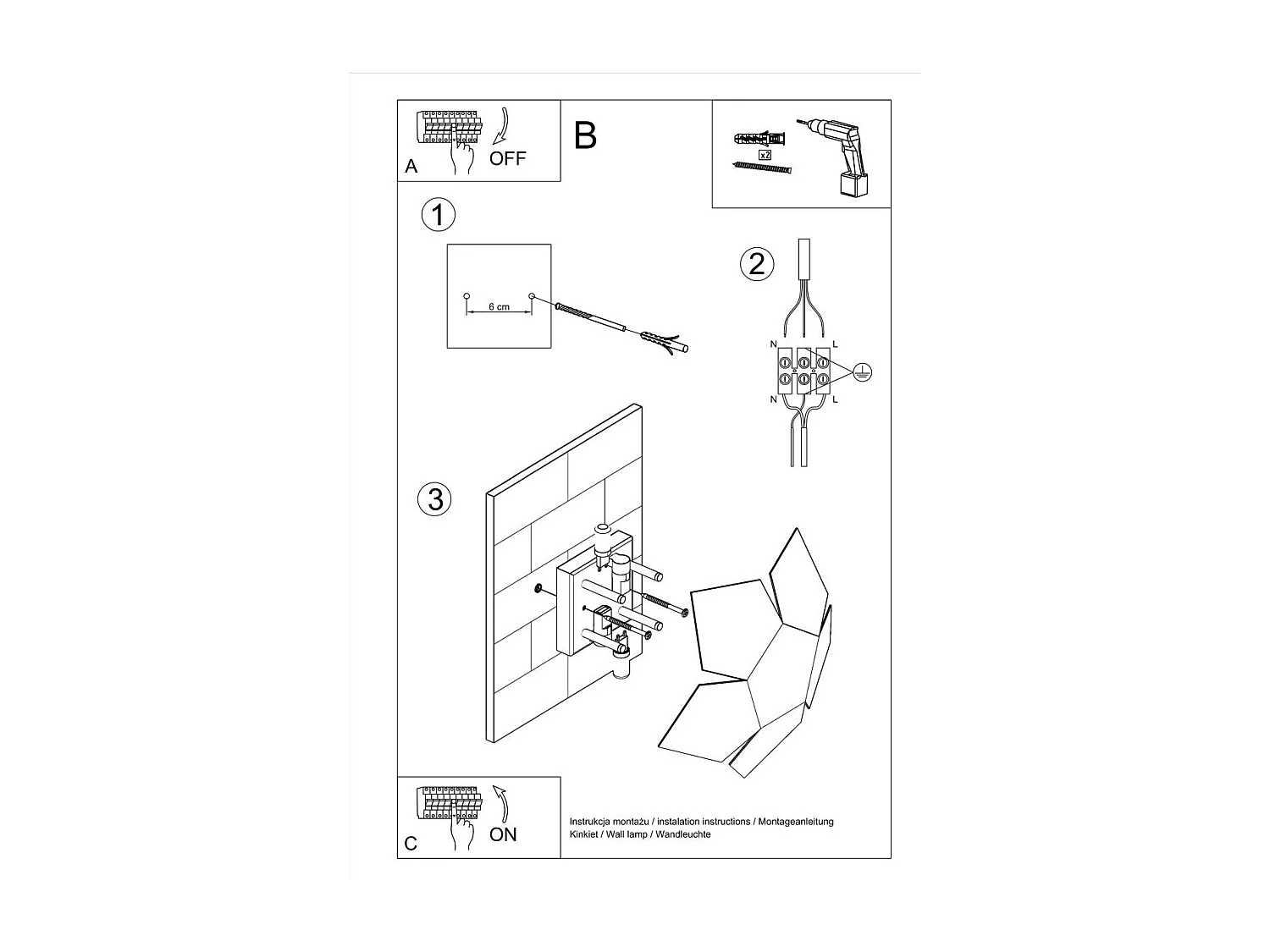 A
OFF

B

x2

1

6 cm

2

N
L
N
L

3

C
ON

Instrukcja montażu / instalation instructions / Montageanleitung
Kinkiet / Wall lamp / Wandleuchte