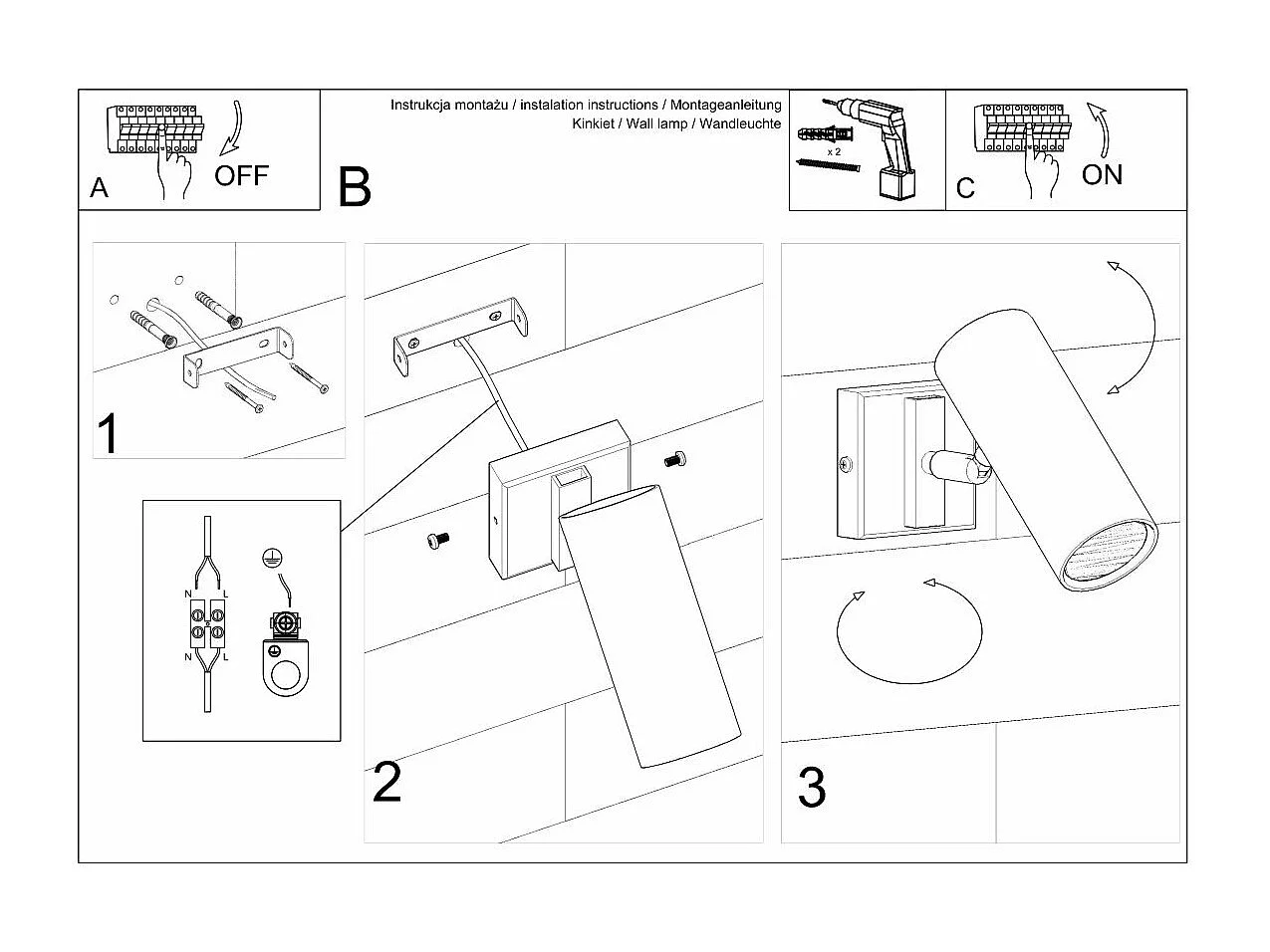 A OFF

B

Instrukcja montażu / instalation instructions / Montageanleitung
Kinkiet / Wall lamp / Wandleuchte

x 2

C ON

1

N L
N L

2

3