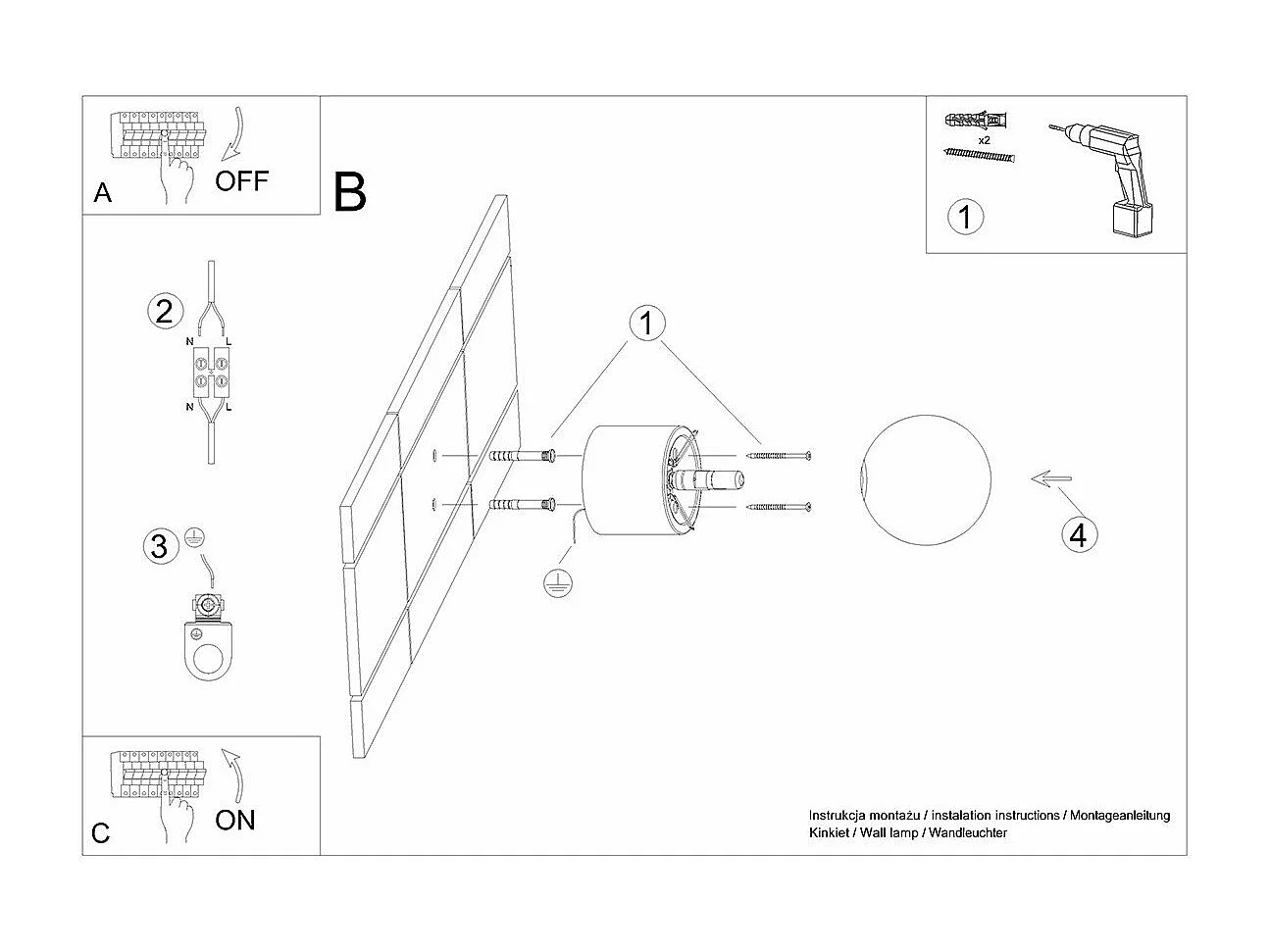 A
OFF

B

x2
1

2
N L
N L

3

1

4

C
ON

Instrukcja montażu / instalation instructions / Montageanleitung
Kinkiet / Wall lamp / Wandleuchter