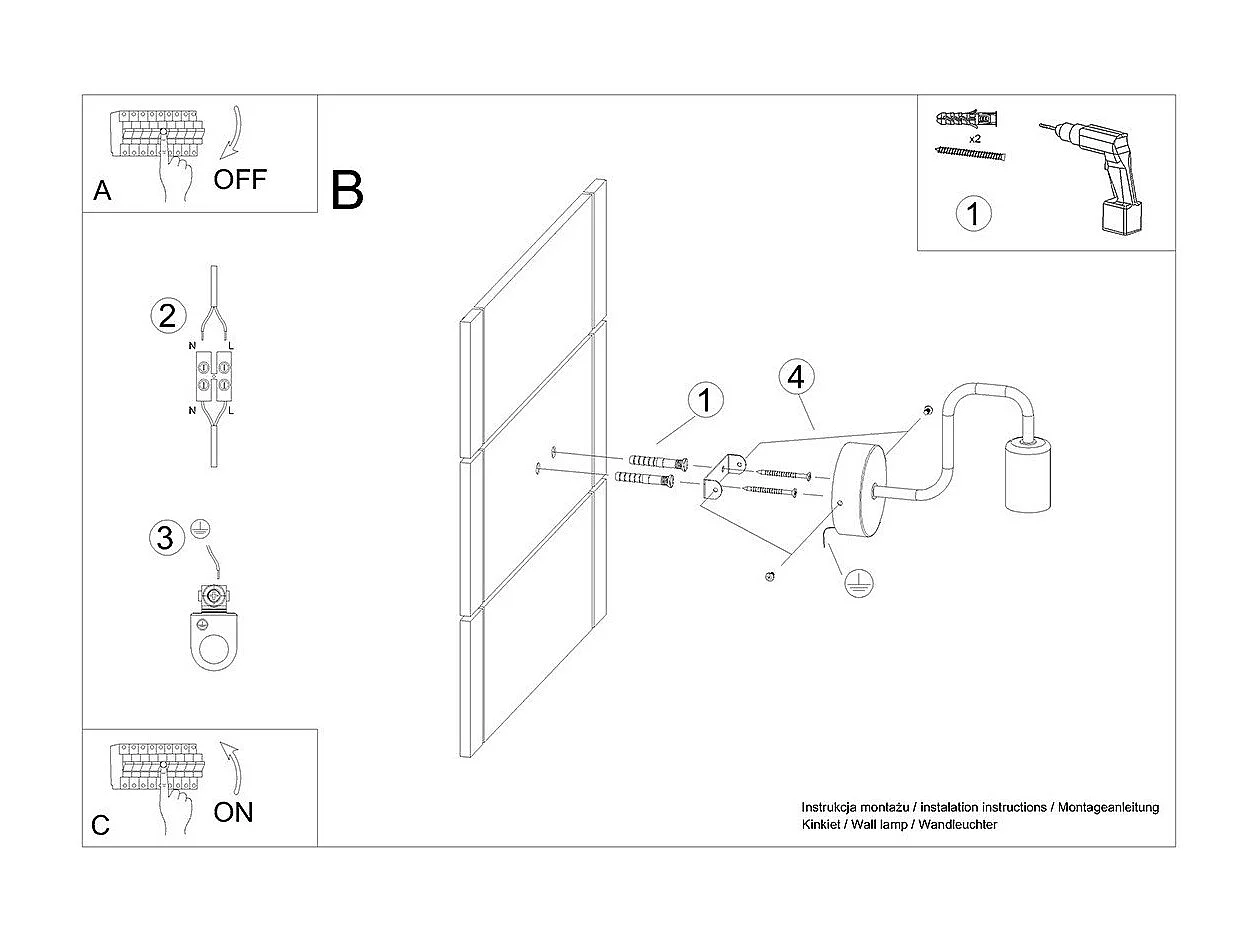 A
OFF

B

x2

1

2

N L
N L

3

1

4

C
ON

Instrukcja montażu / instalation instructions / Montageanleitung
Kinkiet / Wall lamp / Wandleuchter