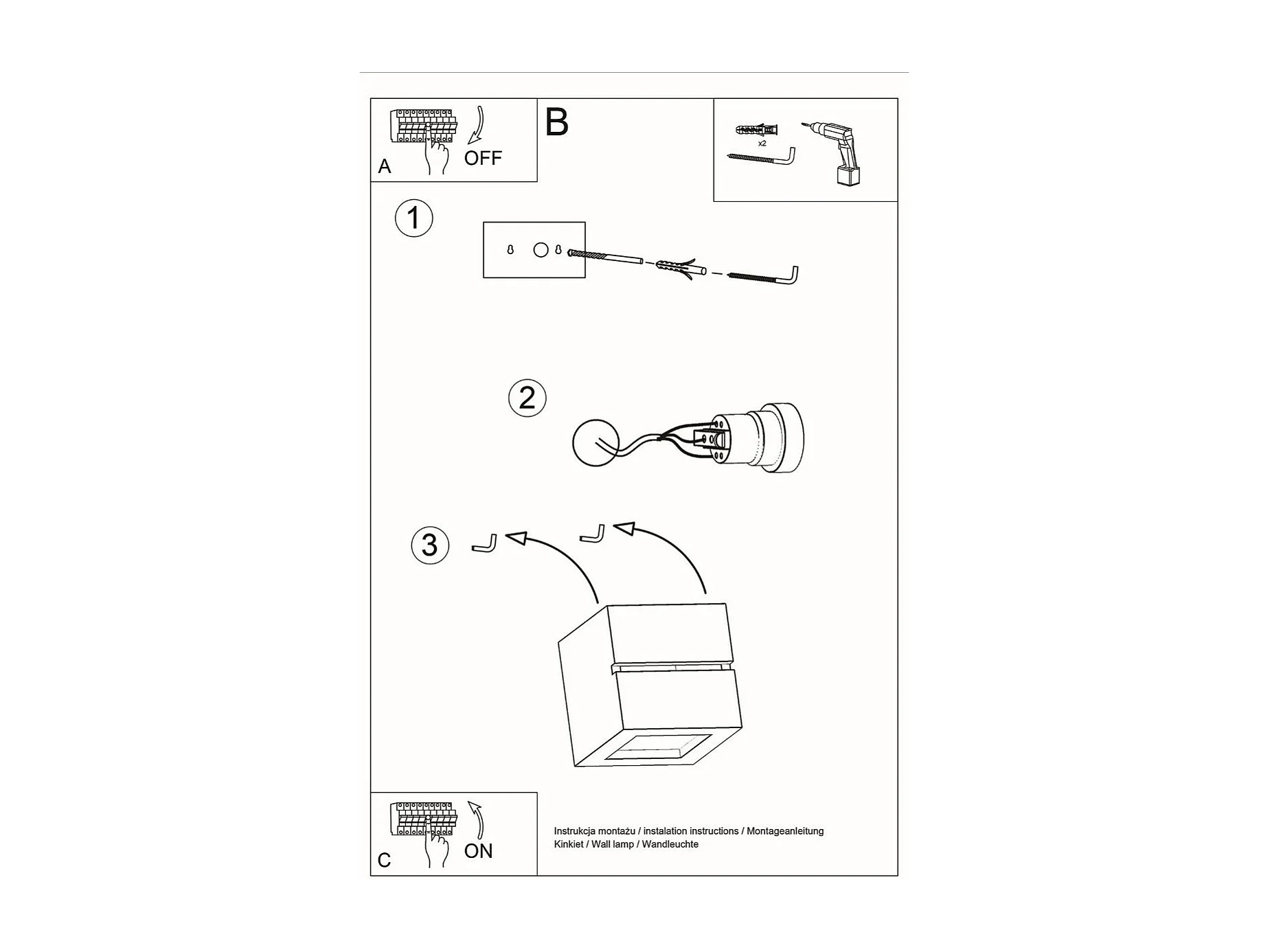 A
OFF

B

x2

1

2

3

C
ON

Instrukcja montażu / instalation instructions / Montageanleitung
Kinkiet / Wall lamp / Wandleuchte