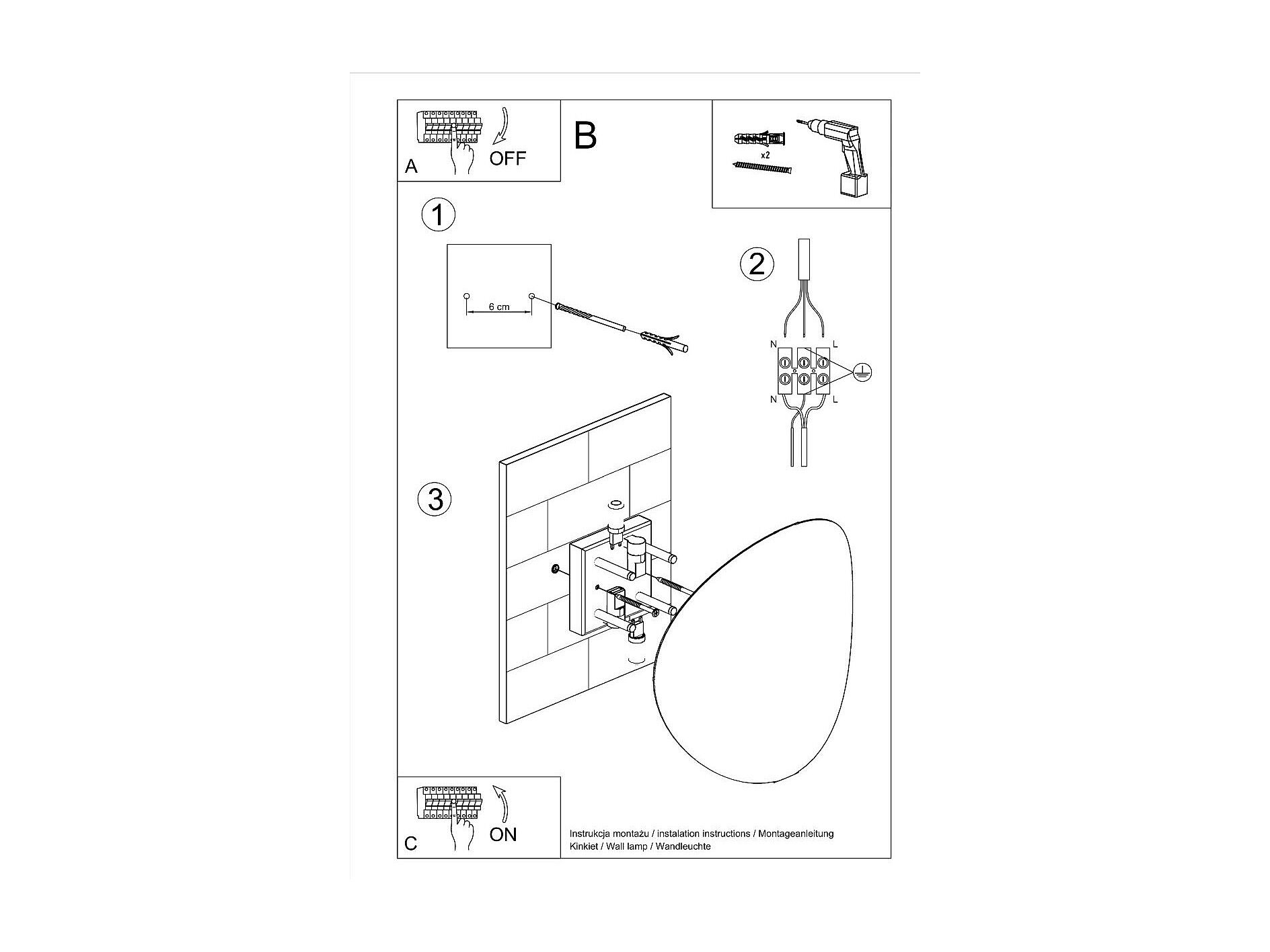 A
OFF

B

x2

1

6 cm

2

N
L
N
L

3

C
ON

Instrukcja montażu / instalation instructions / Montageanleitung
Kinkiet / Wall lamp / Wandleuchte