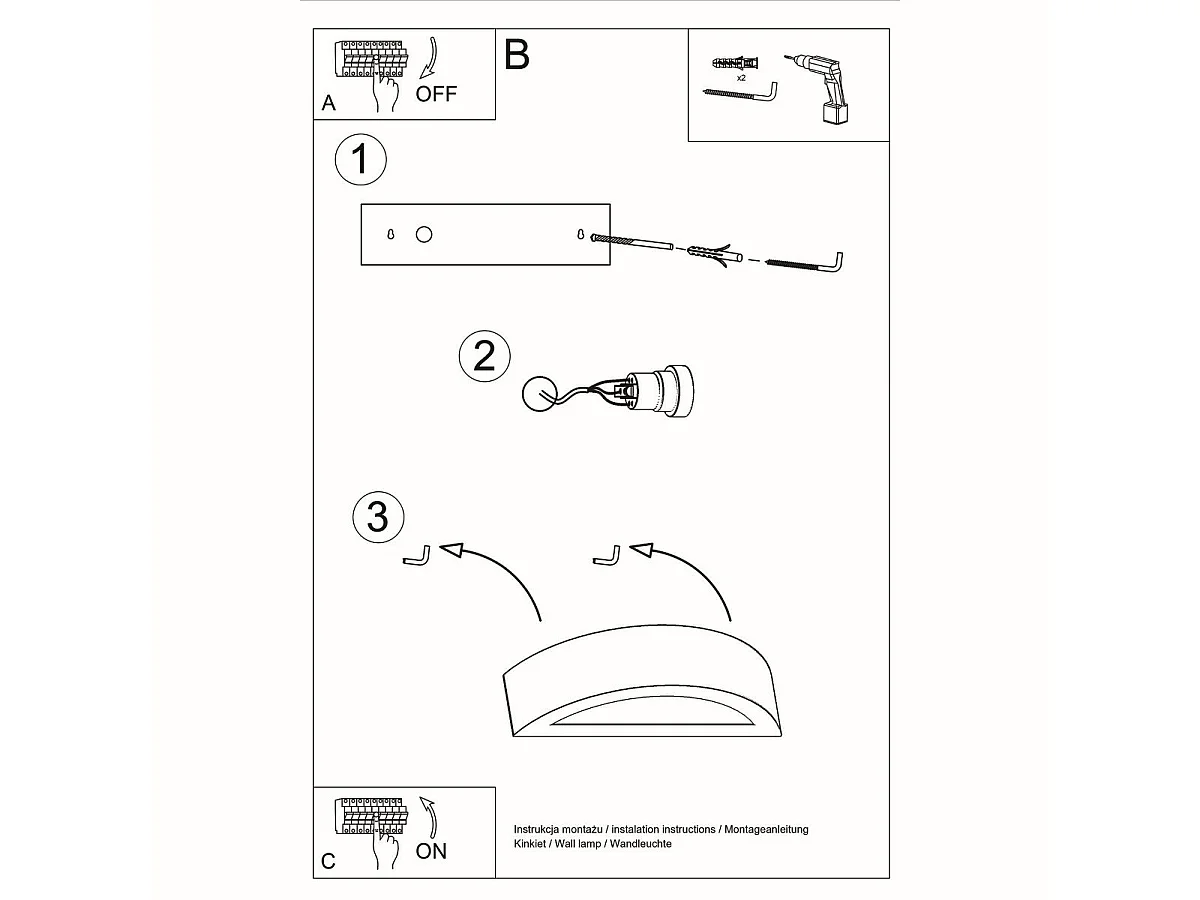 A
OFF

B

x2

1

2

3

C
ON

Instrukcja montażu / instalation instructions / Montageanleitung
Kinkiet / Wall lamp / Wandleuchte