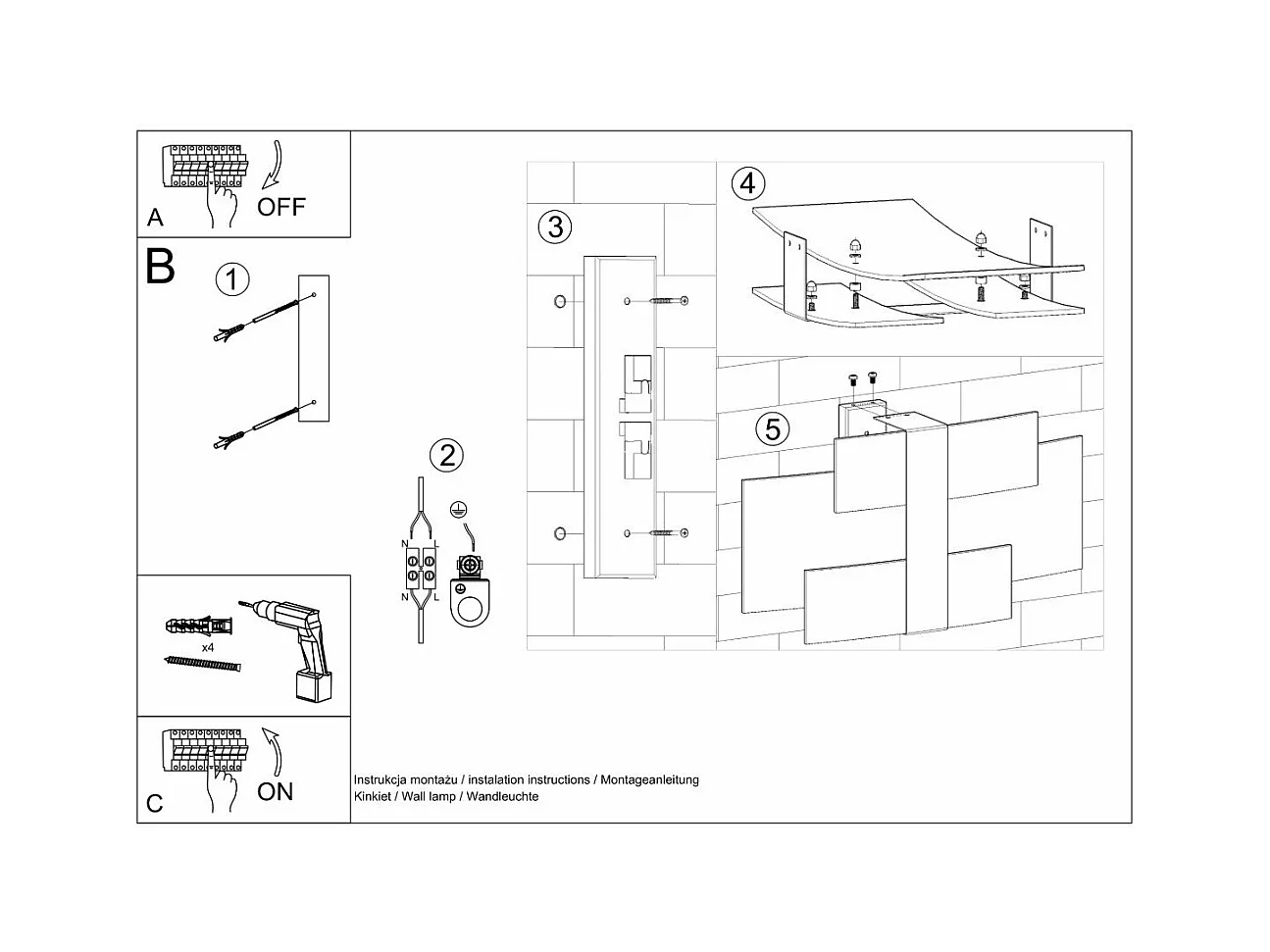 A
OFF

B

1

2

N L
N L

3

4

5

x4

C
ON

Instrukcja montażu / instalation instructions / Montageanleitung
Kinkiet / Wall lamp / Wandleuchte