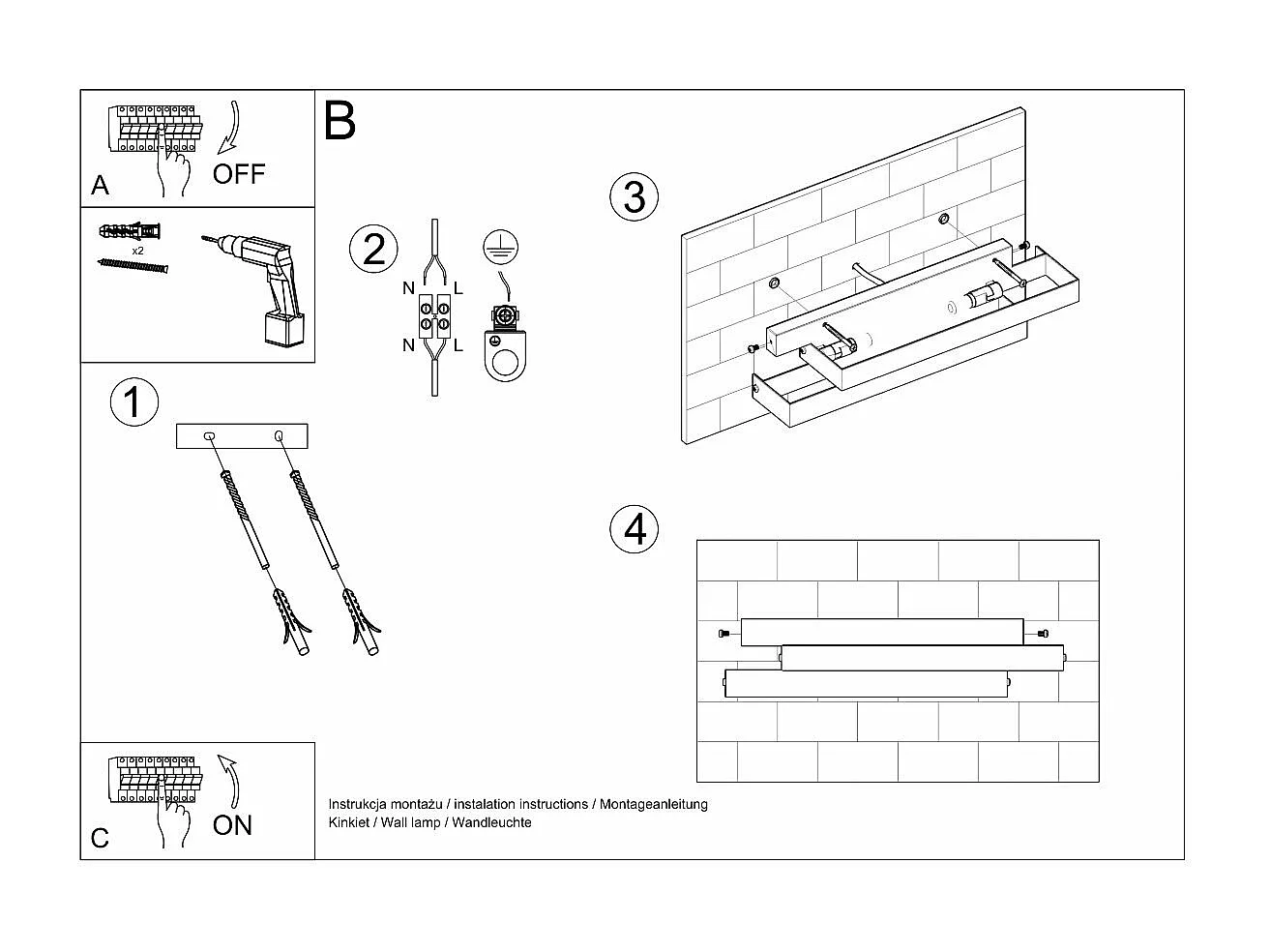 A

OFF

x2

B

1

2

N L

N L

3

4

C

ON

Instrukcja montażu / instalation instructions / Montageanleitung
Kinkiet / Wall lamp / Wandleuchte