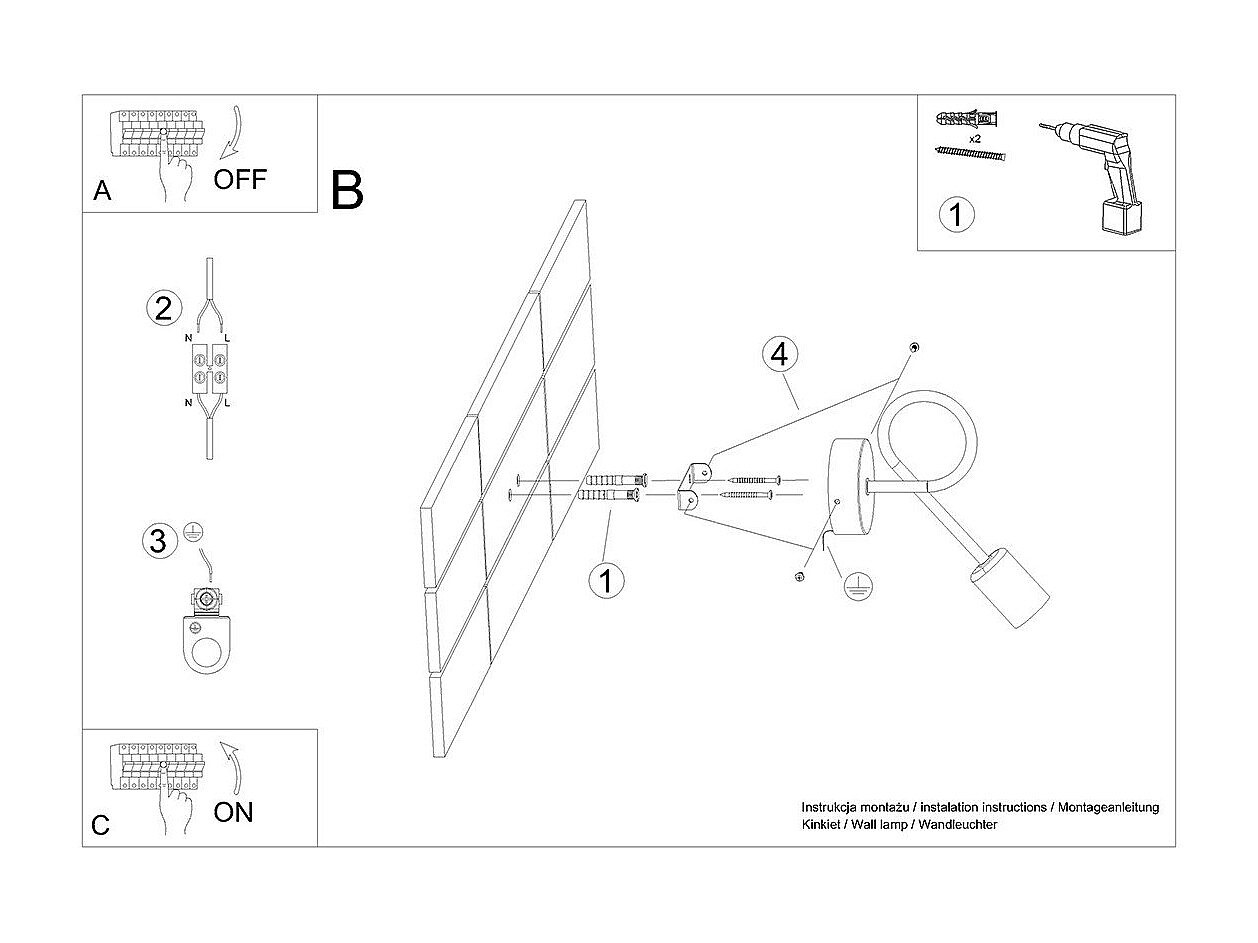 A
OFF

B

x2

1

2
N L
N L

3

4

1

C
ON

Instrukcja montażu / instalation instructions / Montageanleitung
Kinkiet / Wall lamp / Wandleuchter