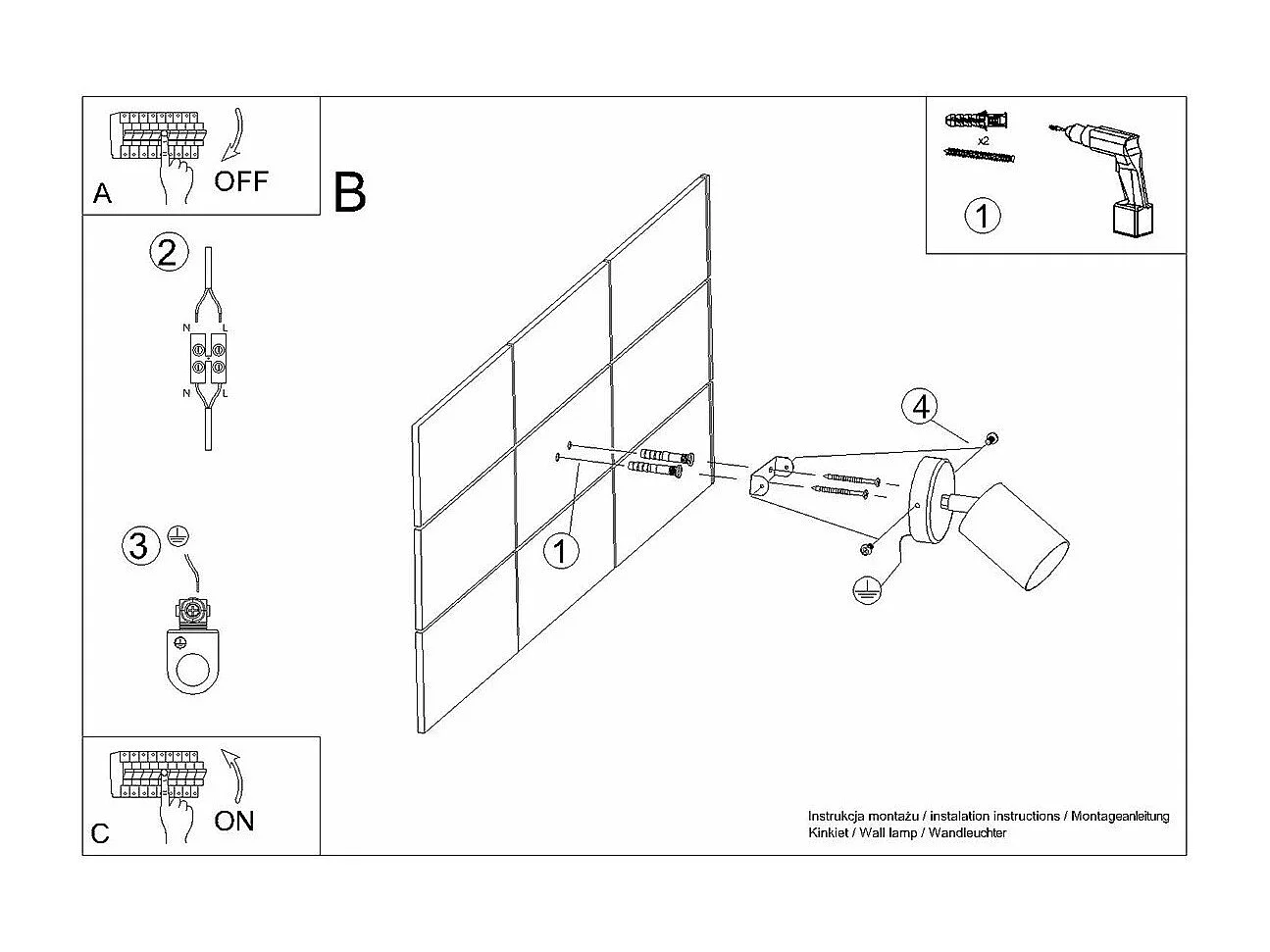 A
OFF

B

x2
1

2
N L
N L

3

1

4

C
ON

Instrukcja montażu / instalation instructions / Montageanleitung
Kinkiet / Wall lamp / Wandleuchter