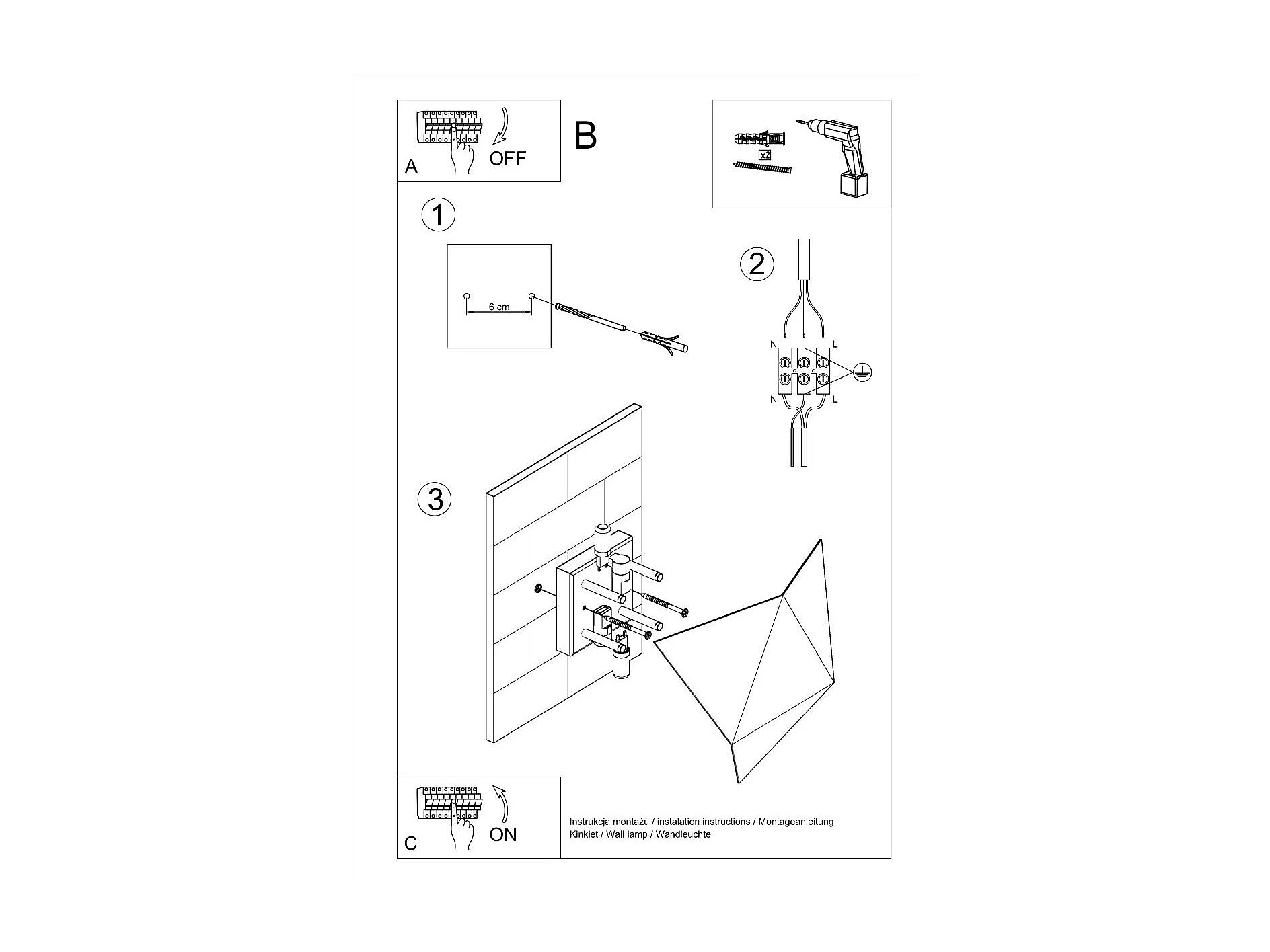 A
OFF

B

x2

1

6 cm

2

N
L
N
L

3

C
ON

Instrukcja montażu / instalation instructions / Montageanleitung
Kinkiet / Wall lamp / Wandleuchte