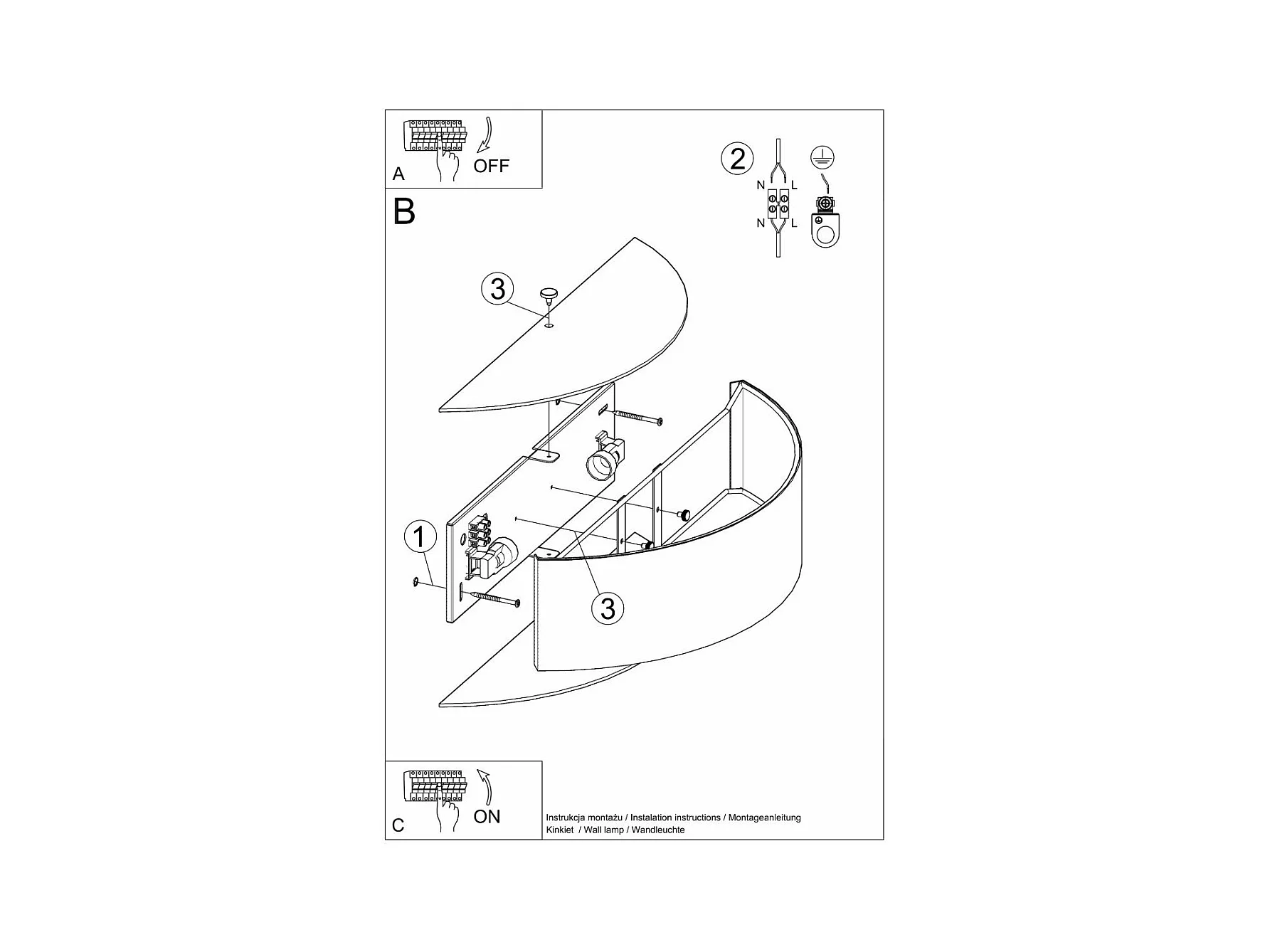 A OFF

B

2

N L

N L

3

1

3

C ON

Instrukcja montażu / Instalation instructions / Montageanleitung
Kinkiet / Wall lamp / Wandleuchte