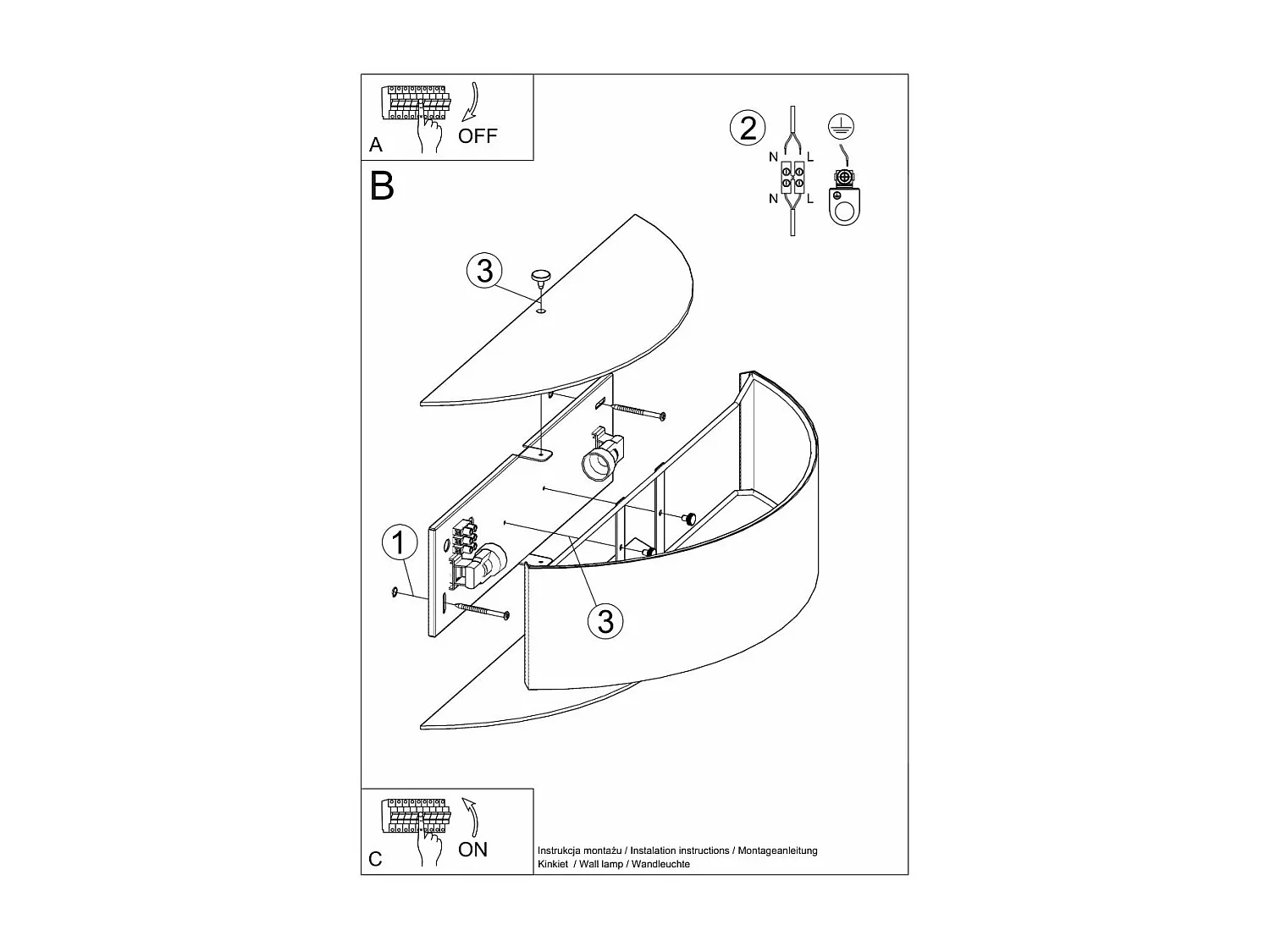 A OFF

B

2

N L

N L

3

1

3

C ON

Instrukcja montażu / Instalation instructions / Montageanleitung
Kinkiet / Wall lamp / Wandleuchte