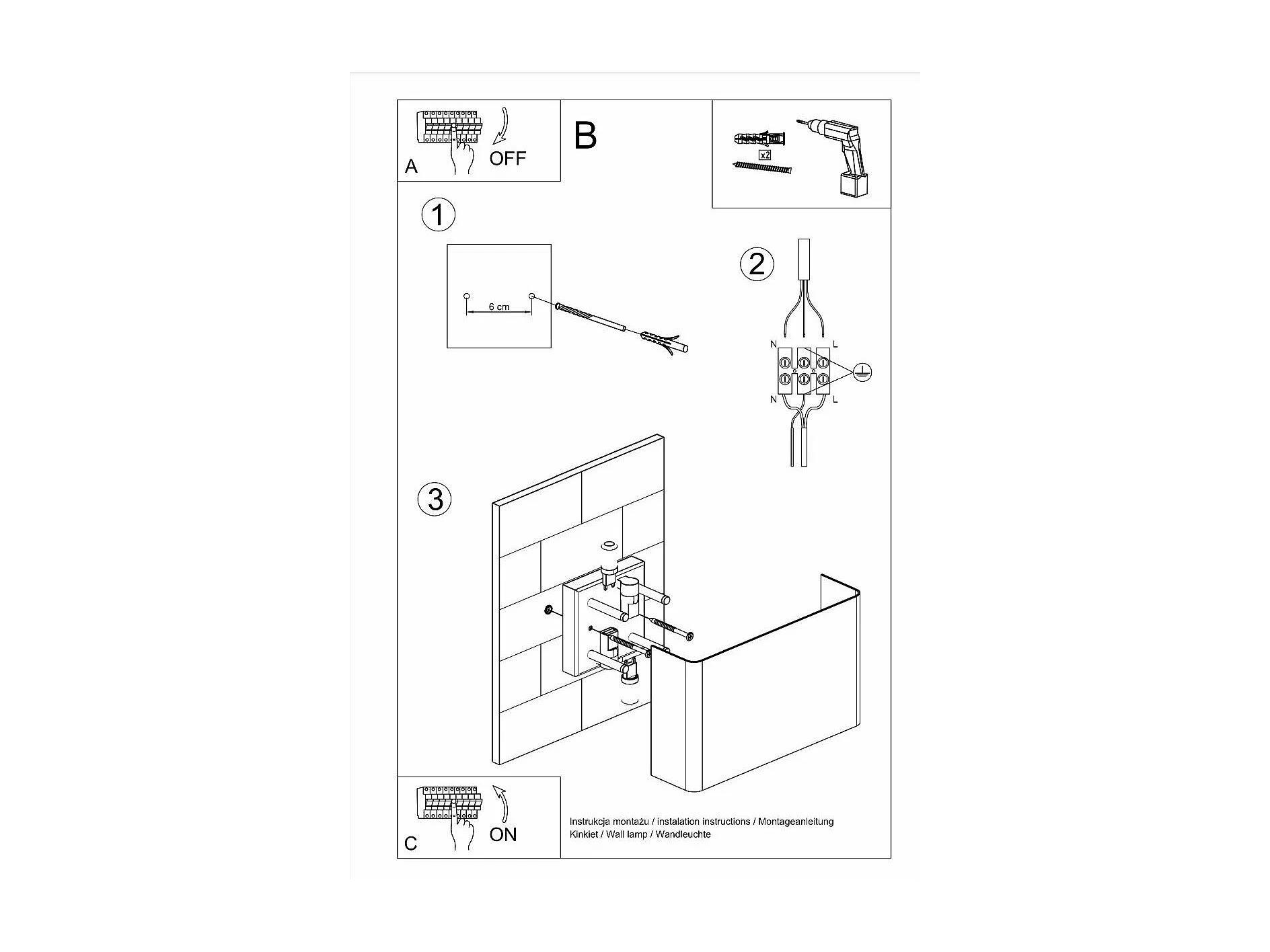 A OFF

B

x2

1

6 cm

2

N L

N L

3

C ON

Instrukcja montażu / instalation instructions / Montageanleitung
Kinkiet / Wall lamp / Wandleuchte