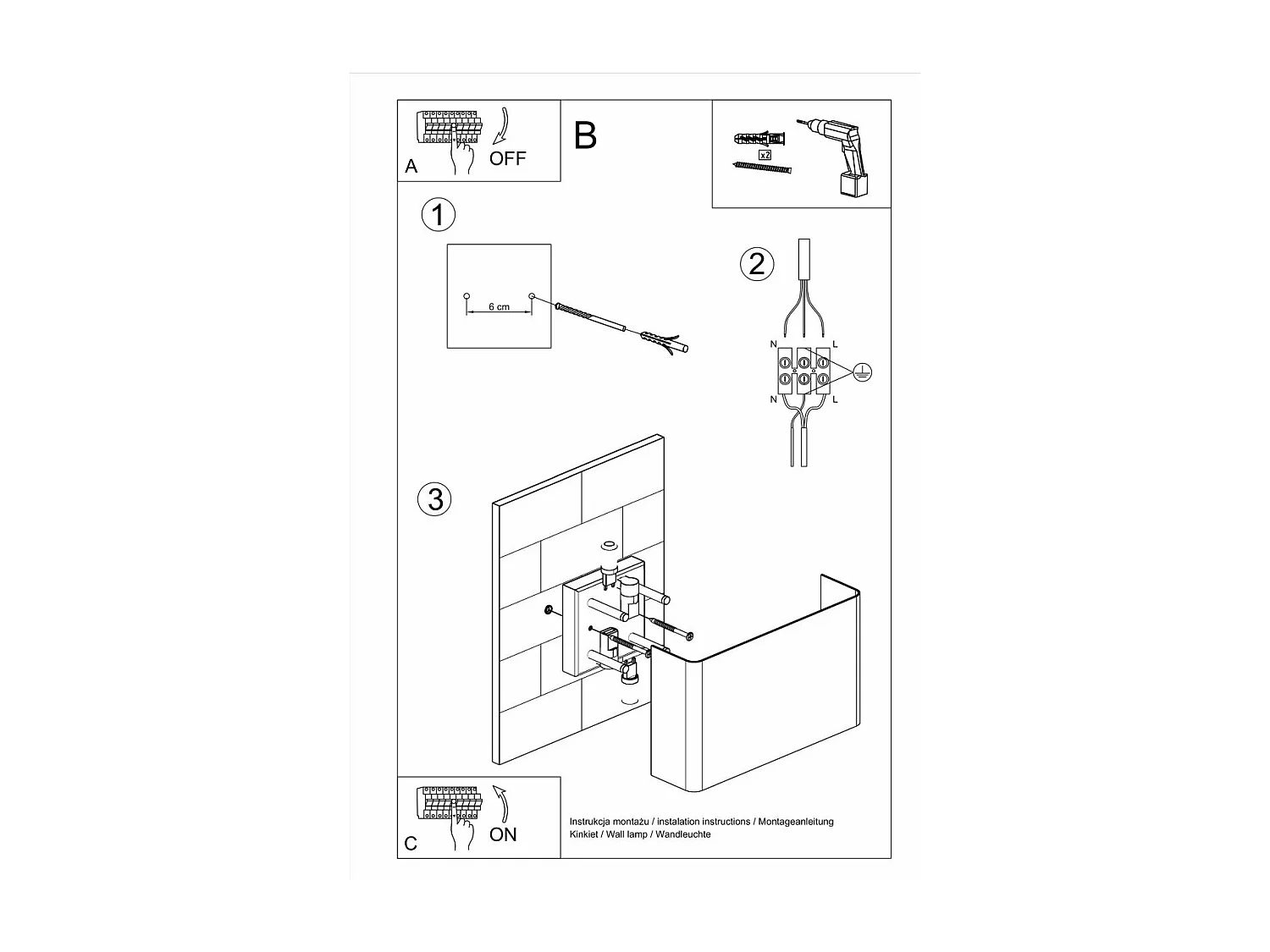 A
OFF
B
x2
1
6 cm
2
N
L
N
L
3
C
ON
Instrukcja montażu / instalation instructions / Montageanleitung
Kinkiet / Wall lamp / Wandleuchte