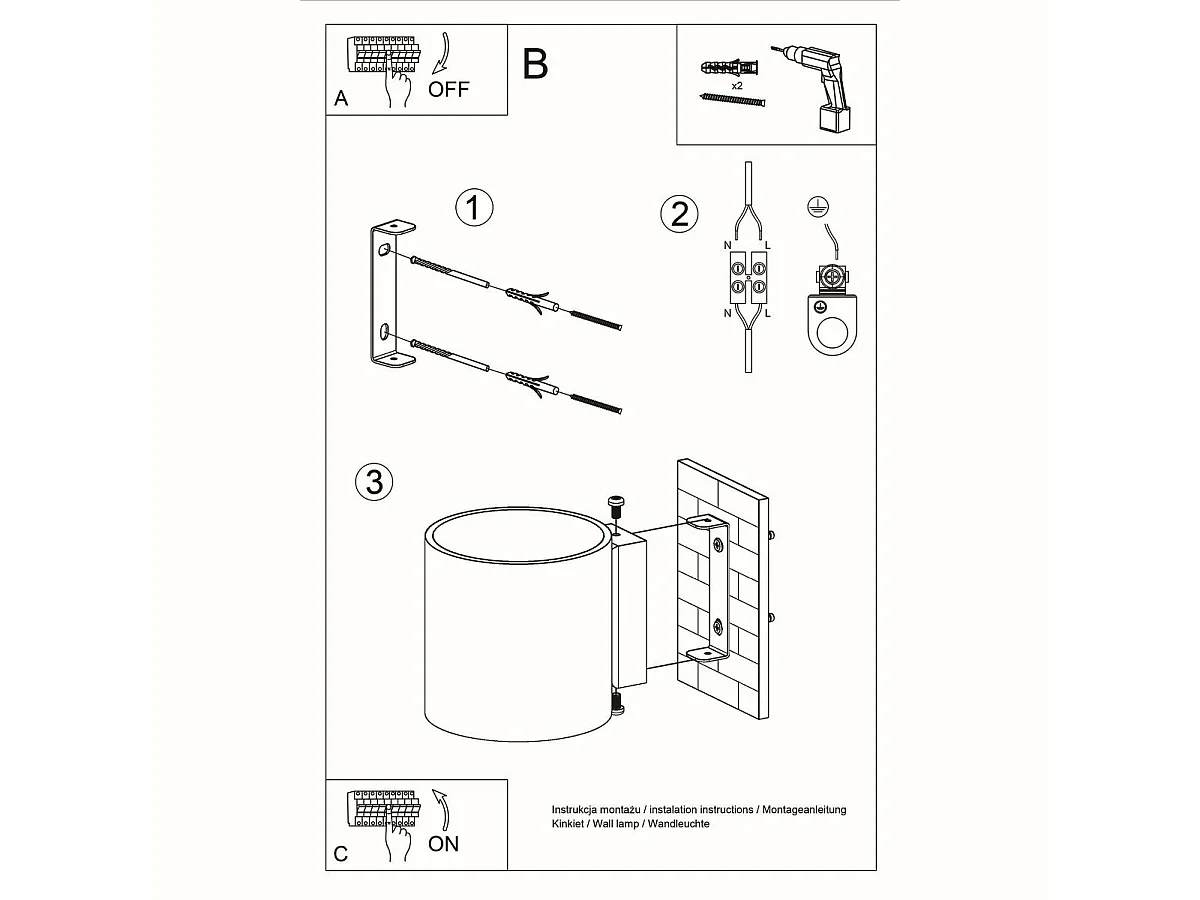 A
OFF
B
x2
1
2
N
L
N
L
3
C
ON
Instrukcja montażu / instalation instructions / Montageanleitung
Kinkiet / Wall lamp / Wandleuchte