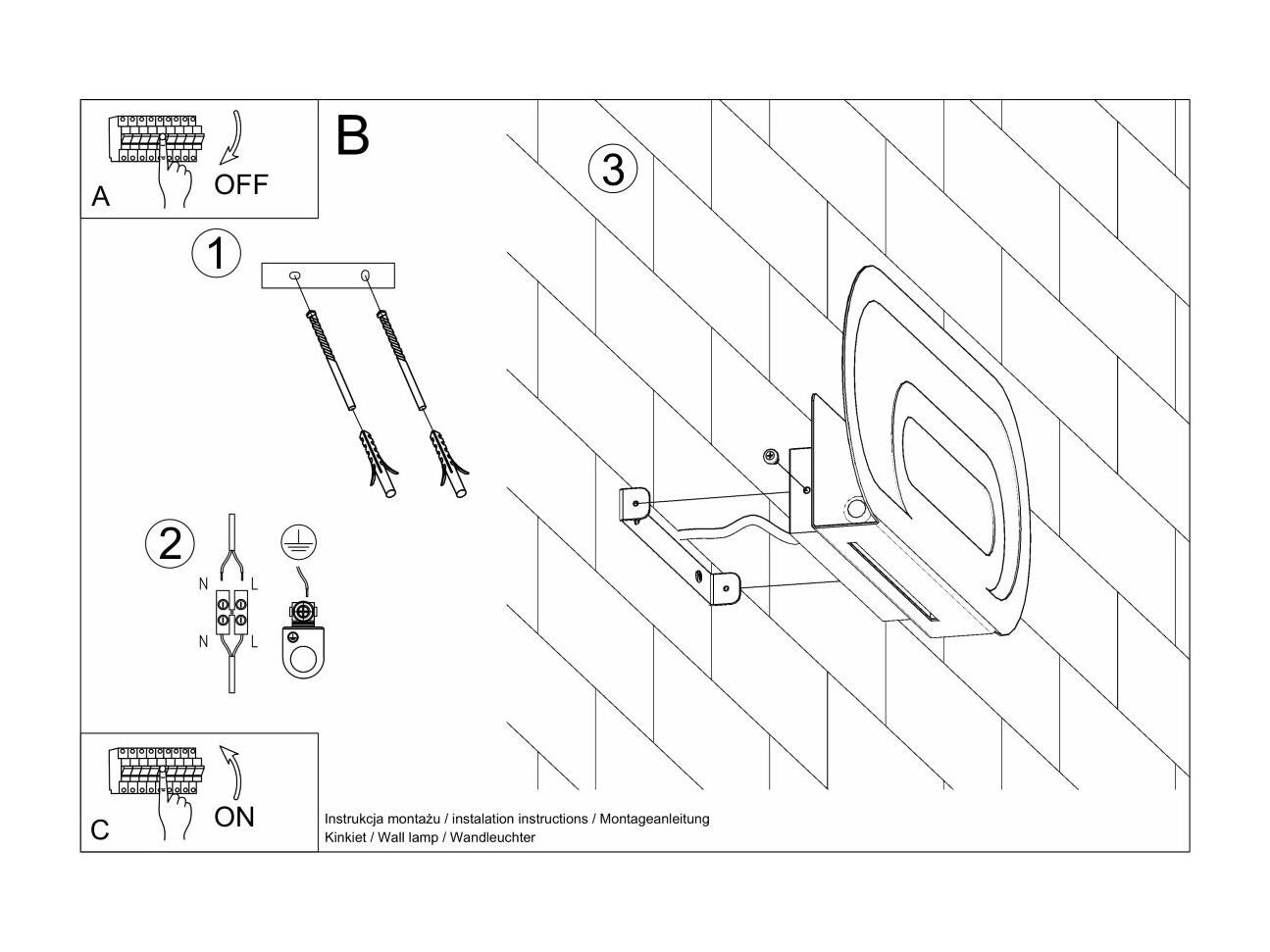 A
OFF

B

1

2
N L
N L

3

C
ON

Instrukcja montażu / instalation instructions / Montageanleitung
Kinkiet / Wall lamp / Wandleuchter