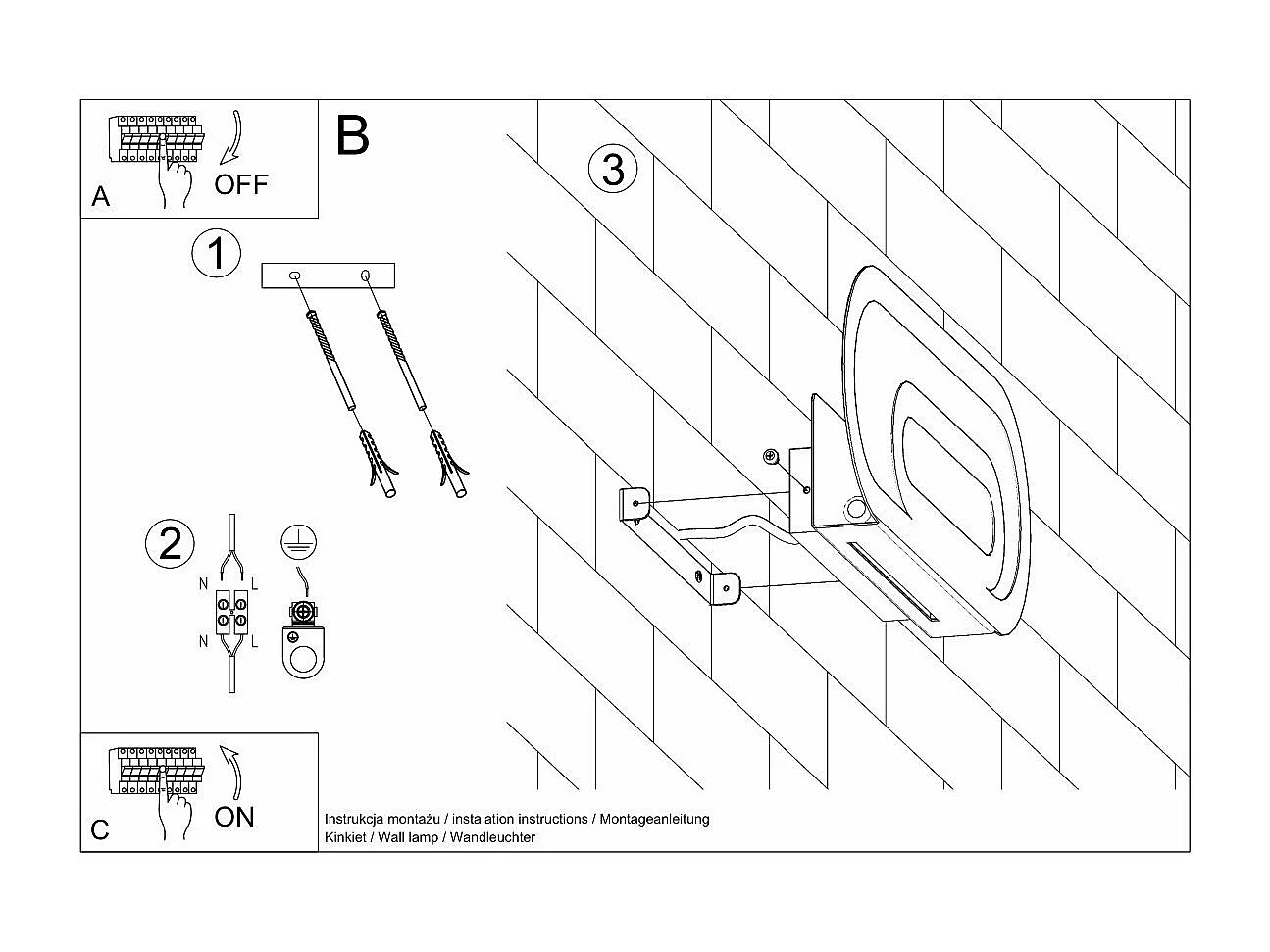 A
OFF

B

1

2
N L
N L

3

C
ON

Instrukcja montażu / instalation instructions / Montageanleitung
Kinkiet / Wall lamp / Wandleuchter