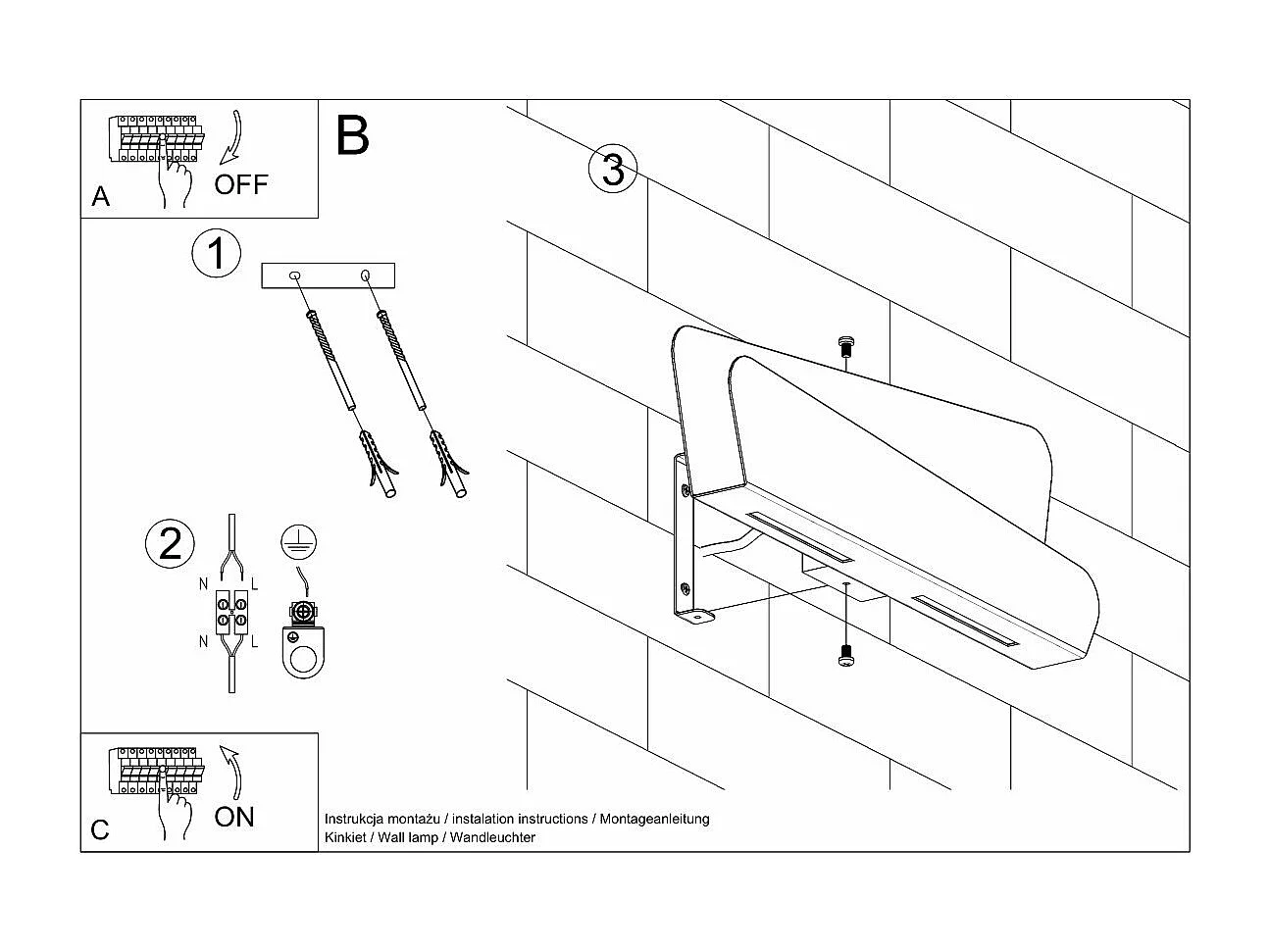 A
OFF

B

1

2
N L
N L

3

C
ON

Instrukcja montażu / instalation instructions / Montageanleitung
Kinkiet / Wall lamp / Wandleuchter